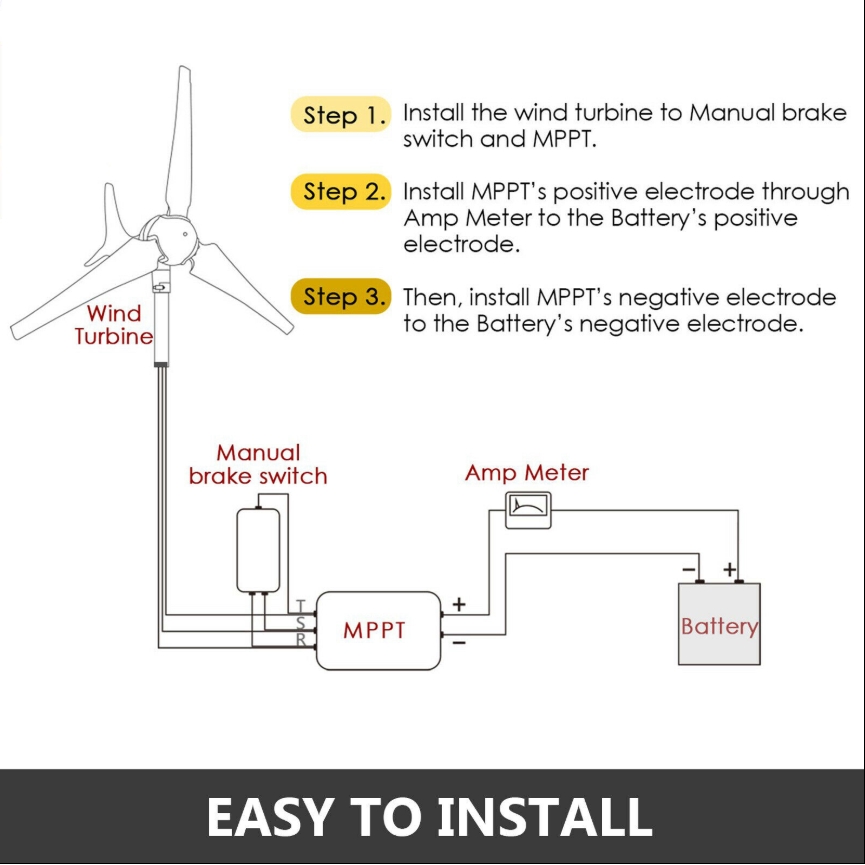 Step 1. Install the wind turbine to Manual brake switch and MPPT.

Step 2. Install MPPT's positive electrode through Amp Meter to the Battery's positive electrode.

Step 3. Then, install MPPT's negative electrode to the Battery's negative electrode.

Wind Turbine

Manual brake switch

Amp Meter

T
S
R

MPPT

+
−

−
+

Battery

EASY TO INSTALL