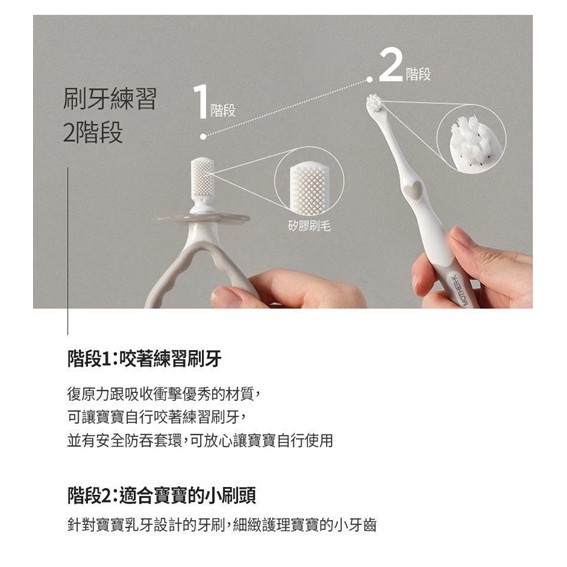 刷牙練習
2階段

1 階段

2 階段

矽膠刷毛

MOTHER-K

階段1：咬著練習刷牙

復原力跟吸收衝擊優秀的材質，
可讓寶寶自行咬著練習刷牙，
並有安全防吞套環，可放心讓寶寶自行使用

階段2：適合寶寶的小刷頭

針對寶寶乳牙設計的牙刷，細緻護理寶寶的小牙齒