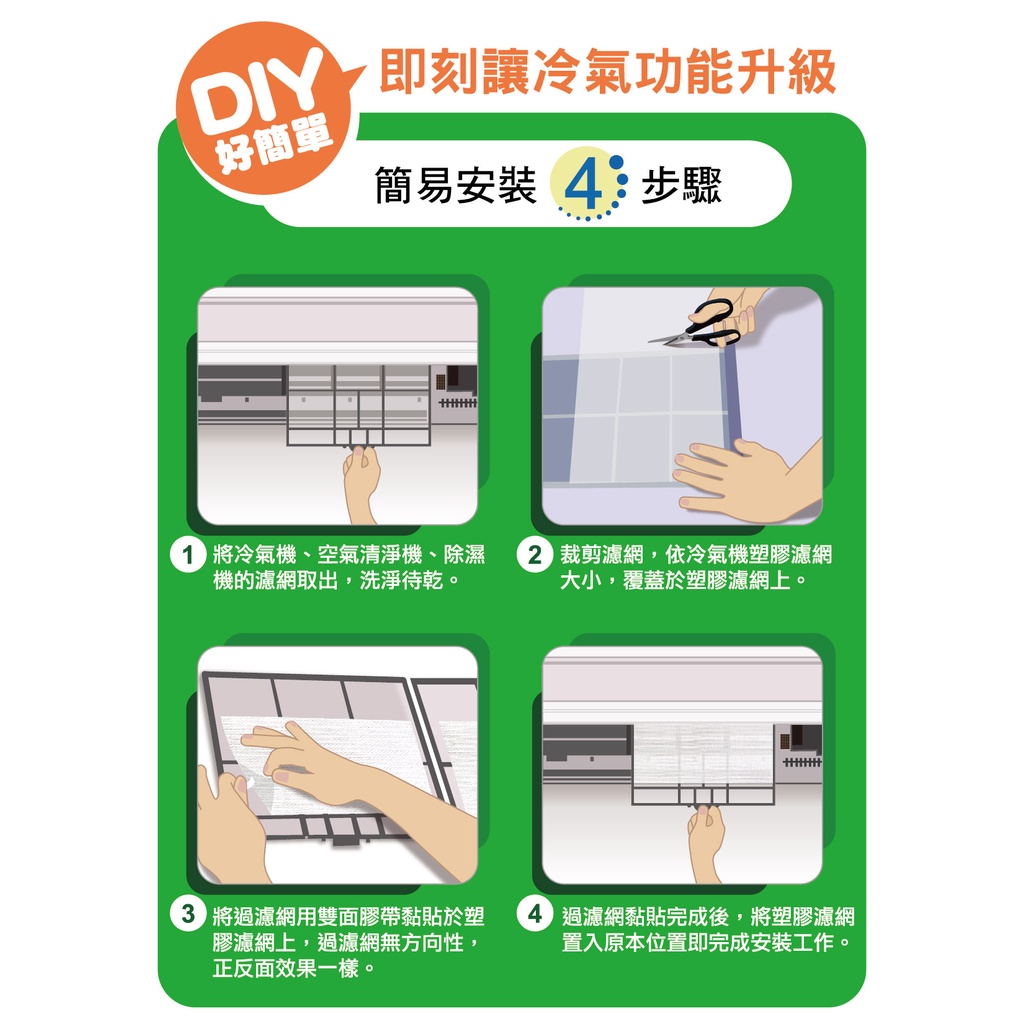 DIY
好簡單

即刻讓冷氣功能升級

簡易安裝 4 步驟

1 將冷氣機、空氣清淨機、除濕機的濾網取出，洗淨待乾。

2 裁剪濾網，依冷氣機塑膠濾網大小，覆蓋於塑膠濾網上。

3 將過濾網用雙面膠帶黏貼於塑膠濾網上，過濾網無方向性，正反面效果一樣。

4 過濾網黏貼完成後，將塑膠濾網置入原本位置即完成安裝工作。