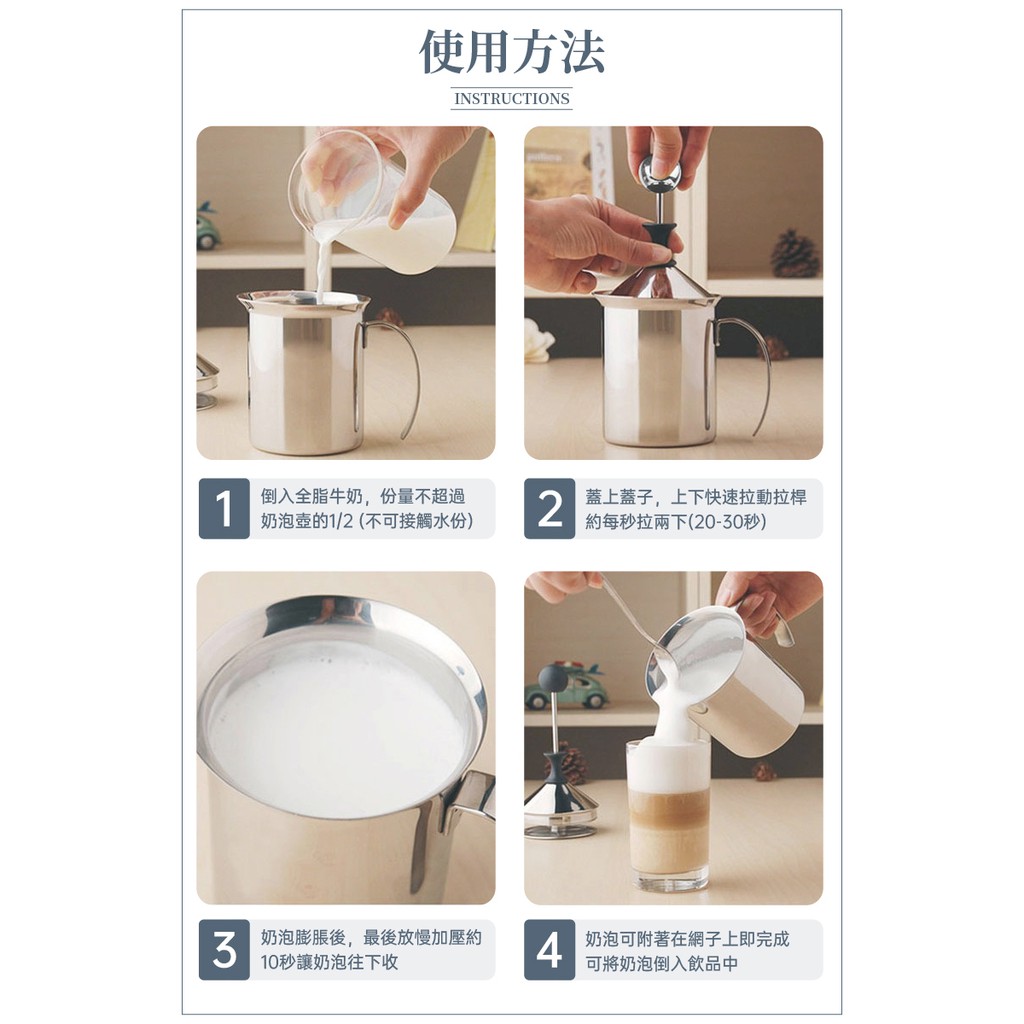 使用方法

INSTRUCTIONS

1 倒入全脂牛奶，份量不超過奶泡壺的1/2 (不可接觸水份)

2 蓋上蓋子，上下快速拉動拉桿約每秒拉兩下(20-30秒)

3 奶泡膨脹後，最後放慢加壓約10秒讓奶泡往下收

4 奶泡可附著在網子上即完成可將奶泡倒入飲品中