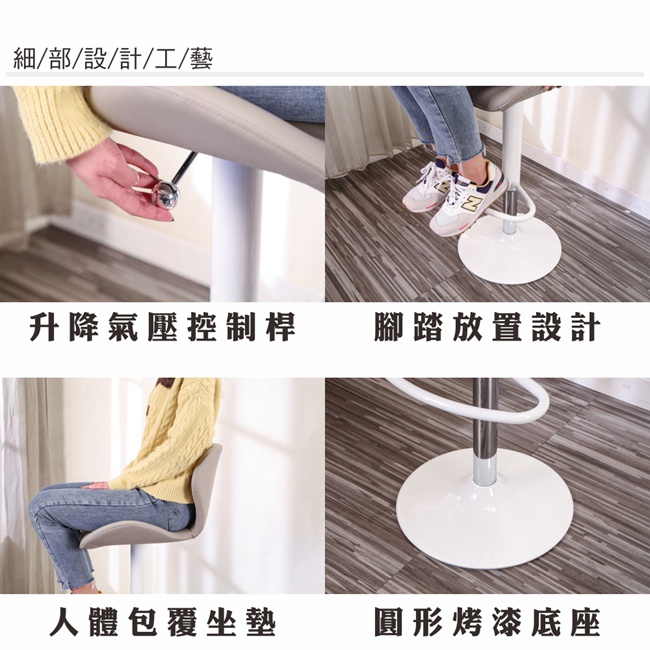 細/部/設/計/工/藝

升降氣壓控制桿

腳踏放置設計

人體包覆坐墊

圓形烤漆底座