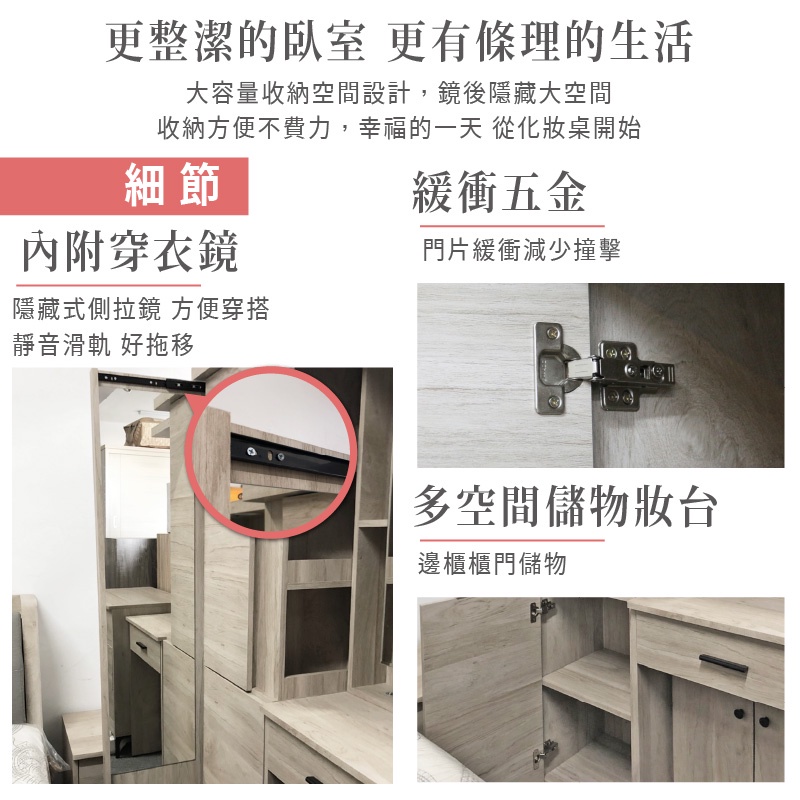 更整潔的臥室 更有條理的生活

大容量收納空間設計，鏡後隱藏大空間
收納方便不費力，幸福的一天 從化妝桌開始

細節

內附穿衣鏡

隱藏式側拉鏡 方便穿搭
靜音滑軌 好拖移

緩衝五金

門片緩衝減少撞擊

多空間儲物妝台

邊櫃櫃門儲物