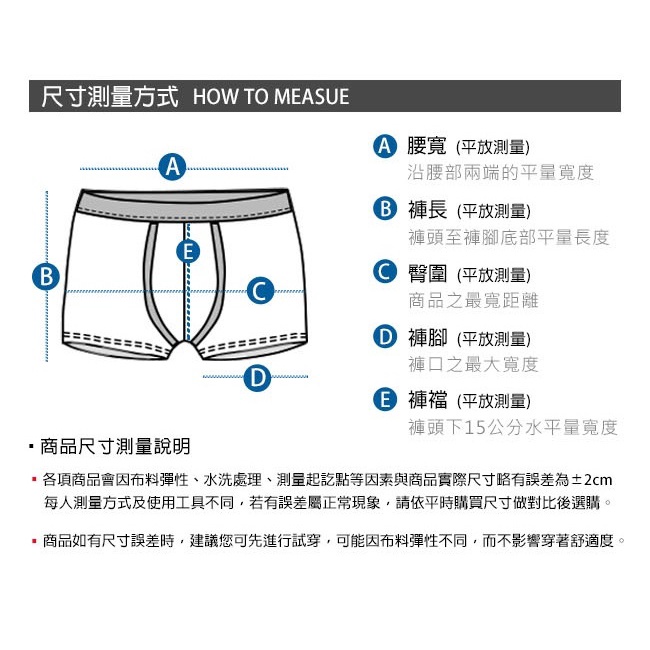 尺寸測量方式 HOW TO MEASUE

A

B

E

C

D

A 腰寬 (平放測量)
沿腰部兩端的平量寬度

B 褲長 (平放測量)
褲頭至褲腳底部平量長度

C 臀圍 (平放測量)
商品之最寬距離

D 褲腳 (平放測量)
褲口之最大寬度

E 褲襠 (平放測量)
褲頭下15公分水平量寬度

▪ 商品尺寸測量說明

▪ 各項商品會因布料彈性、水洗處理、測量起訖點等因素與商品實際尺寸略有誤差為±2cm 每人測量方式及使用工具不同，若有誤差屬正常現象，請依平時購買尺寸做對比後選購。

▪ 商品如有尺寸誤差時，建議您可先進行試穿，可能因布料彈性不同，而不影響穿著舒適度。