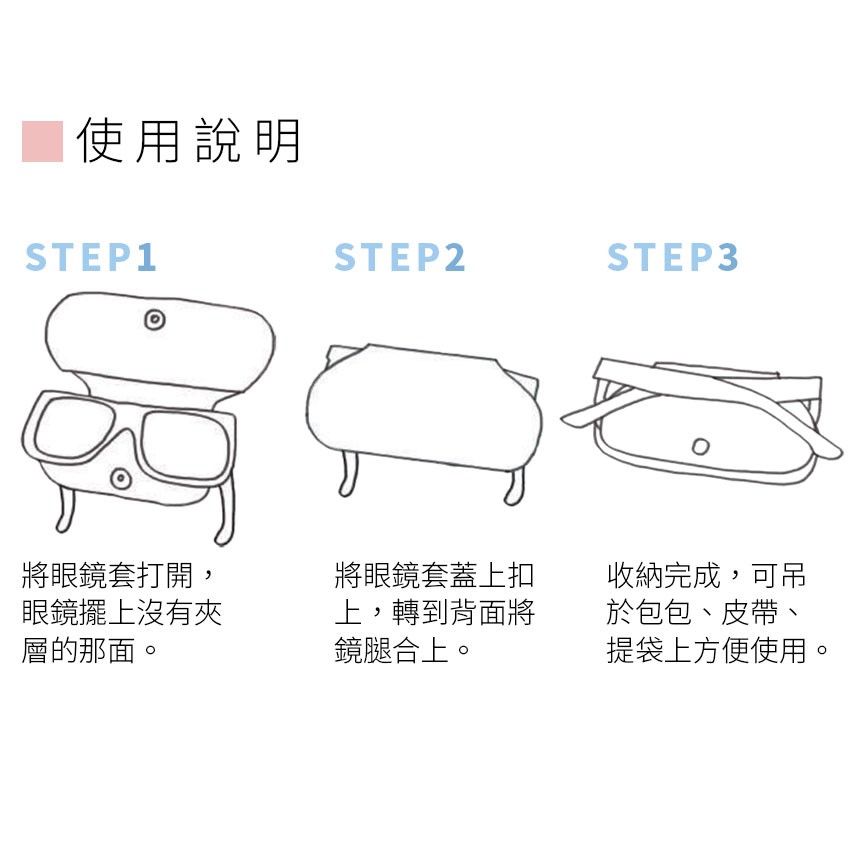 使用說明

STEP1

將眼鏡套打開，眼鏡擺上沒有夾層的那面。

STEP2

將眼鏡套蓋上扣上，轉到背面將鏡腿合上。

STEP3

收納完成，可吊於包包、皮帶、提袋上方便使用。