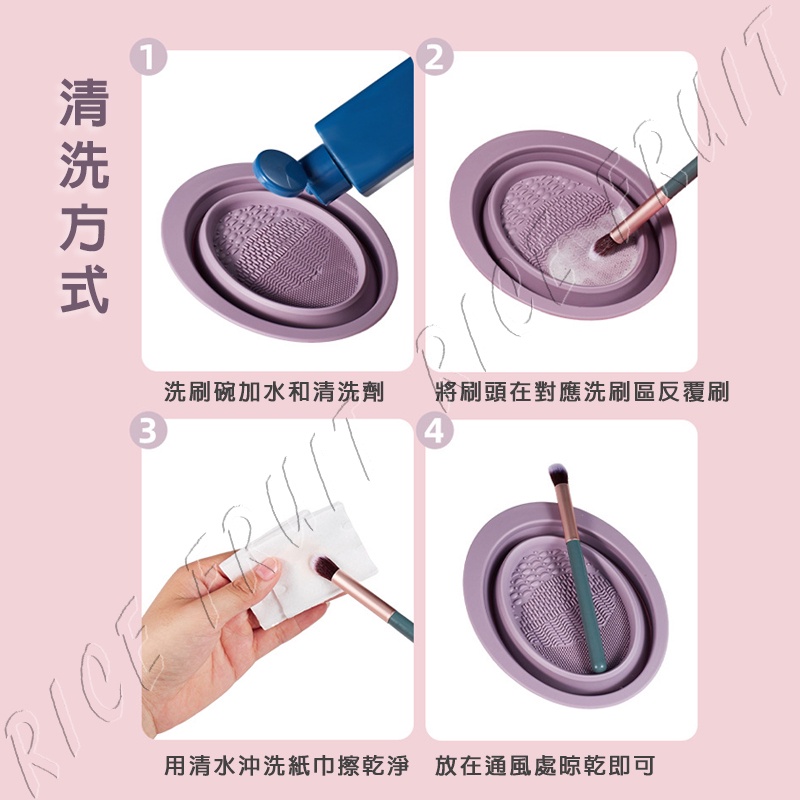 清洗方式

1

洗刷碗加水和清洗劑

2

將刷頭在對應洗刷區反覆刷

3

用清水沖洗紙巾擦乾淨

4

放在通風處晾乾即可

RICE FRUIT RICE FRUIT