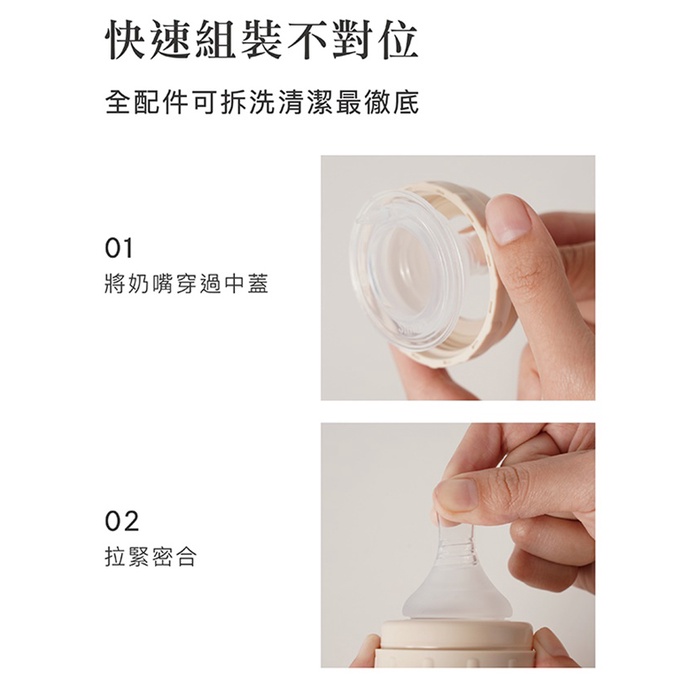 快速組裝不對位

全配件可拆洗清潔最徹底

01
將奶嘴穿過中蓋

02
拉緊密合