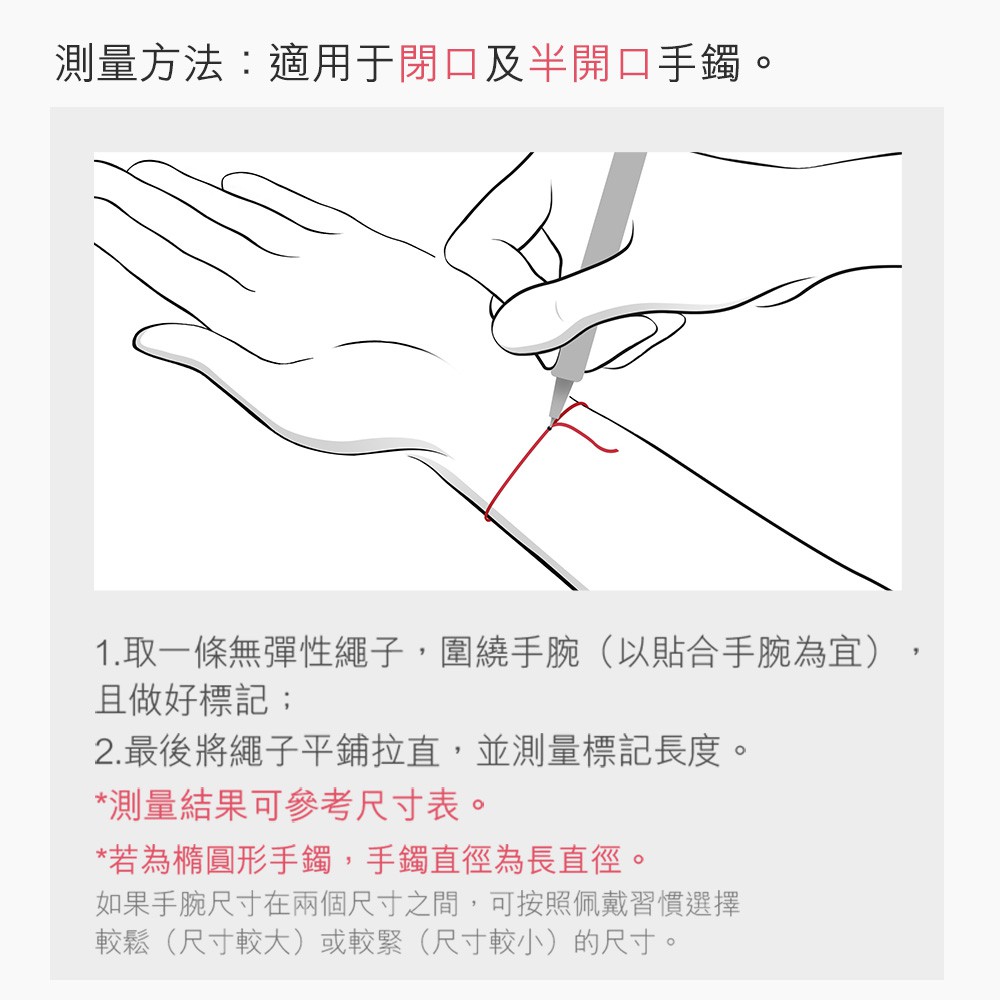 測量方法：適用于閉口及半開口手鐲。

1.取一條無彈性繩子，圍繞手腕（以貼合手腕為宜），且做好標記；
2.最後將繩子平鋪拉直，並測量標記長度。
*測量結果可參考尺寸表。
*若為橢圓形手鐲，手鐲直徑為長直徑。
如果手腕尺寸在兩個尺寸之間，可按照佩戴習慣選擇較鬆（尺寸較大）或較緊（尺寸較小）的尺寸。