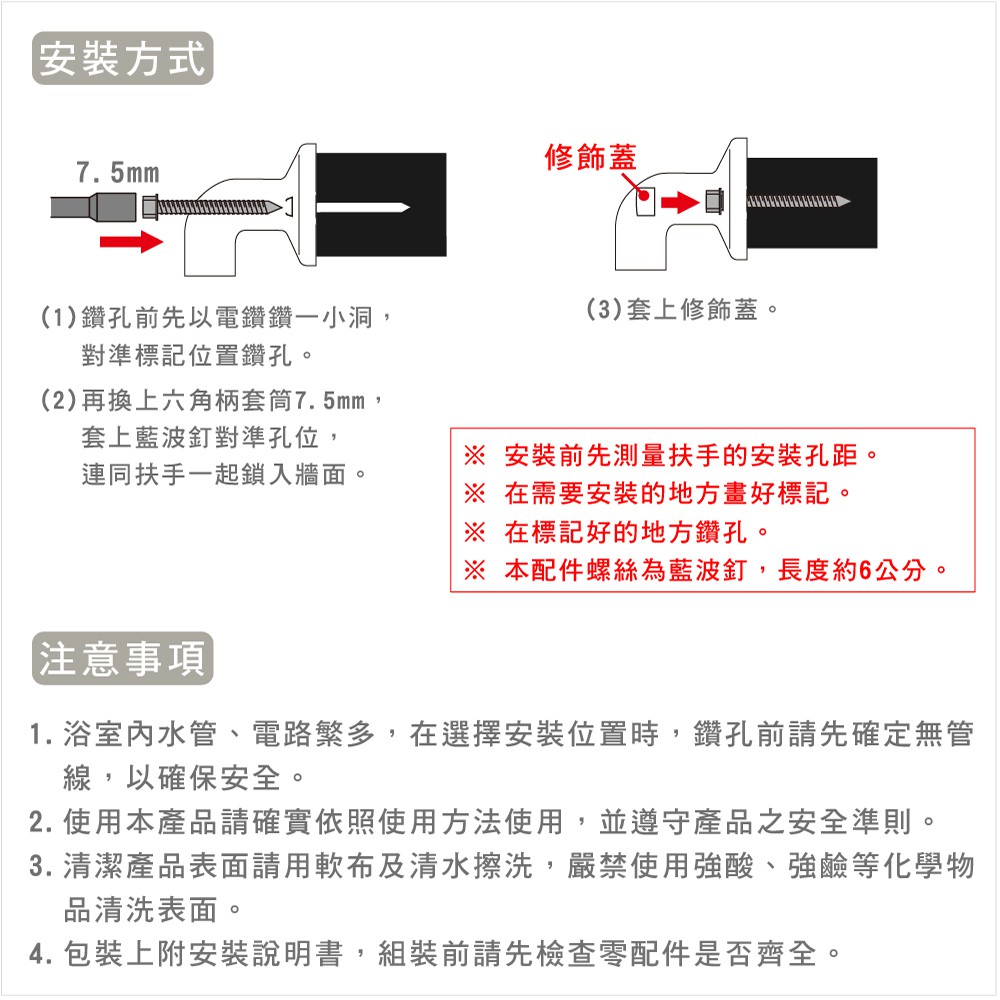 安裝方式

7.5mm

修飾蓋

(1)鑽孔前先以電鑽鑽一小洞，對準標記位置鑽孔。

(2)再換上六角柄套筒7.5mm，套上藍波釘對準孔位，連同扶手一起鎖入牆面。

(3)套上修飾蓋。

※ 安裝前先測量扶手的安裝孔距。
※ 在需要安裝的地方畫好標記。
※ 在標記好的地方鑽孔。
※ 本配件螺絲為藍波釘，長度約6公分。

注意事項

1. 浴室內水管、電路繁多，在選擇安裝位置時，鑽孔前請先確定無管線，以確保安全。
2. 使用本產品請確實依照使用方法使用，並遵守產品之安全準則。
3. 清潔產品表面請用軟布及清水擦洗，嚴禁使用強酸、強鹼等化學物品清洗表面。
4. 包裝上附安裝說明書，組裝前請先檢查零配件是否齊全。