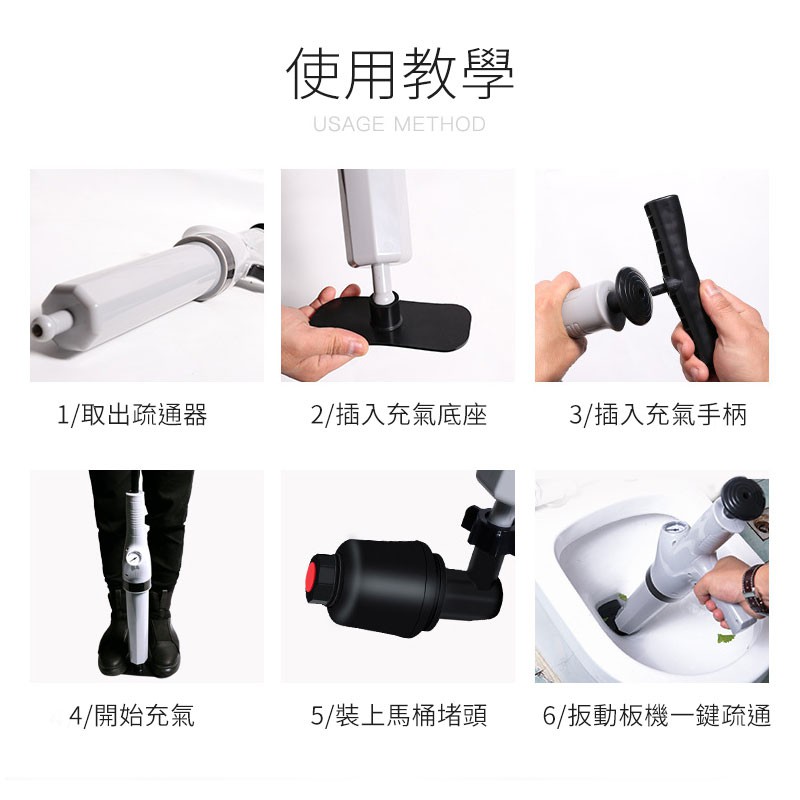 使用教學
USAGE METHOD

1/取出疏通器

2/插入充氣底座

3/插入充氣手柄

4/開始充氣

5/裝上馬桶堵頭

6/扳動板機一鍵疏通