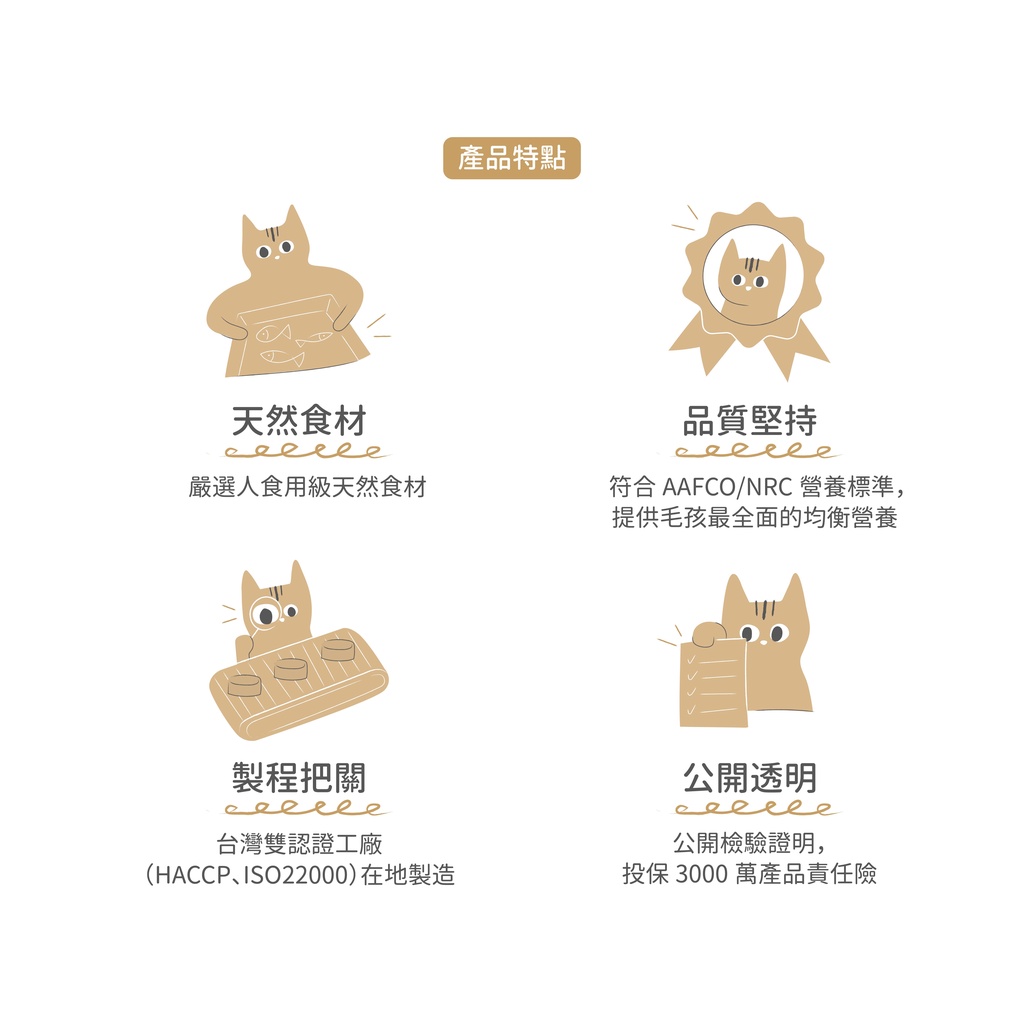 產品特點

天然食材

嚴選人食用級天然食材

品質堅持

符合 AAFCO/NRC 營養標準，提供毛孩最全面的均衡營養

製程把關

台灣雙認證工廠（HACCP、ISO22000）在地製造

公開透明

公開檢驗證明，投保 3000 萬產品責任險