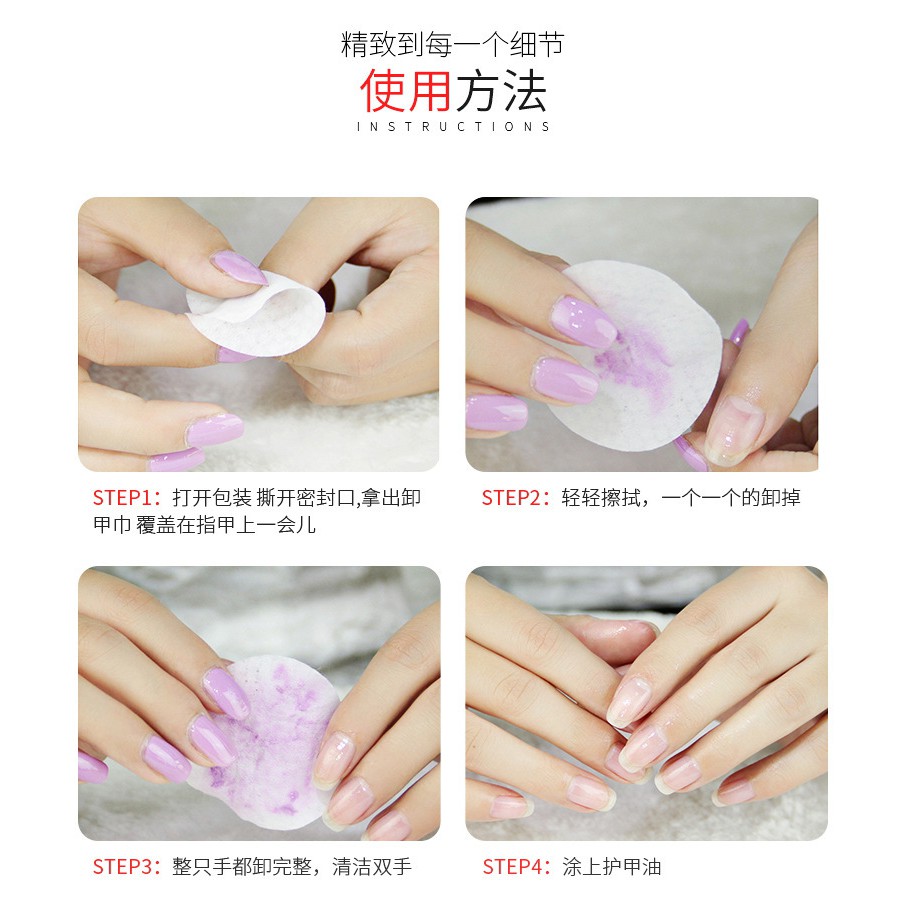 精致到每一个细节
使用方法
INSTRUCTIONS

STEP1：打开包装 撕开密封口,拿出卸甲巾 覆盖在指甲上一会儿

STEP2：轻轻擦拭，一个一个的卸掉

STEP3：整只手都卸完整，清洁双手

STEP4：涂上护甲油