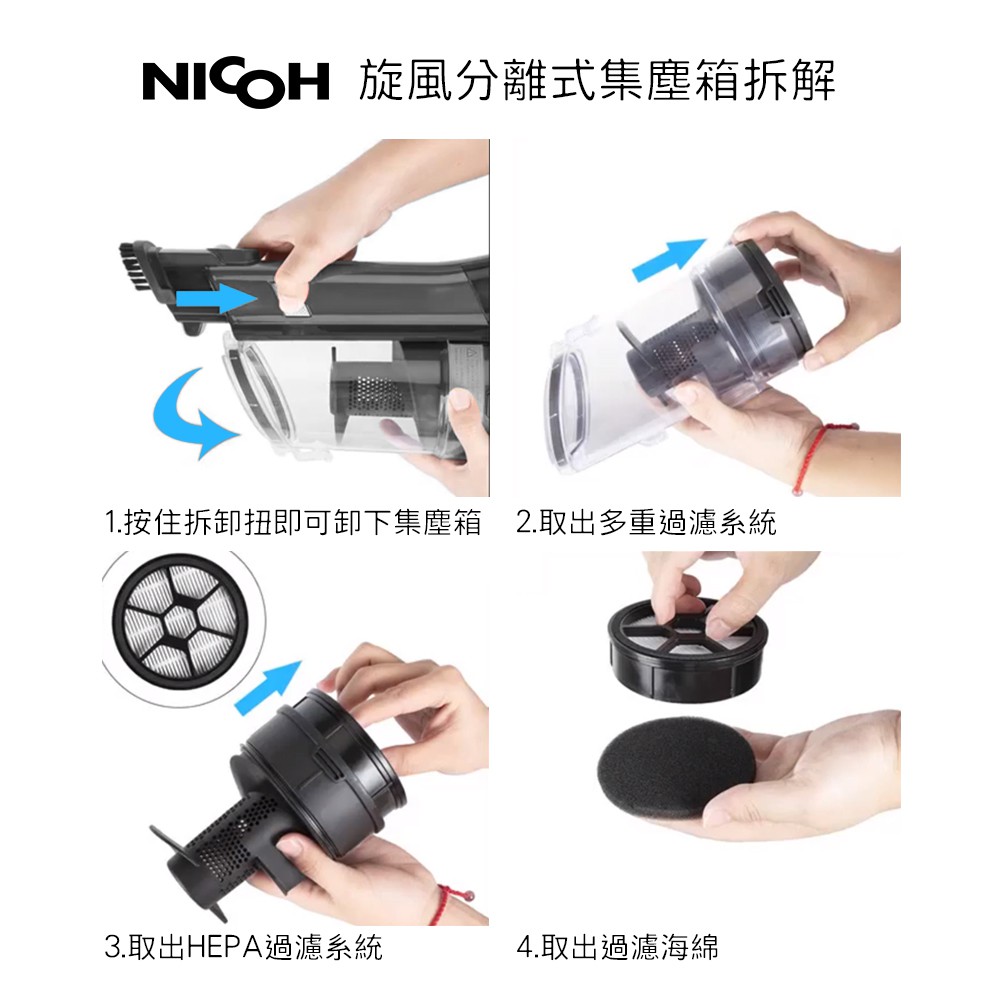 NICOH 旋風分離式集塵箱拆解

1.按住拆卸扭即可卸下集塵箱

2.取出多重過濾系統

3.取出HEPA過濾系統

4.取出過濾海綿