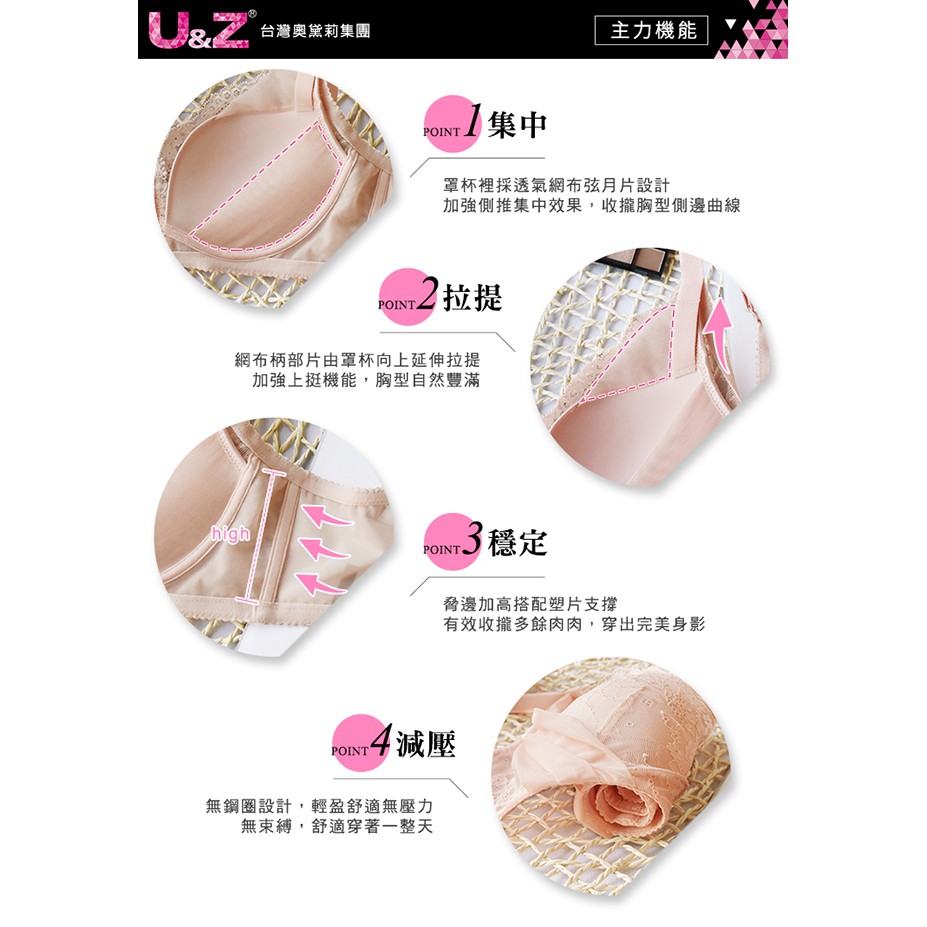 U&Z® 台灣奧黛莉集團

主力機能

POINT 1 集中

罩杯裡採透氣網布弦月片設計
加強側推集中效果，收攏胸型側邊曲線

POINT 2 拉提

網布柄部片由罩杯向上延伸拉提
加強上挺機能，胸型自然豐滿

high

POINT 3 穩定

脅邊加高搭配塑片支撐
有效收攏多餘肉肉，穿出完美身影

POINT 4 減壓

無鋼圈設計，輕盈舒適無壓力
無束縛，舒適穿著一整天