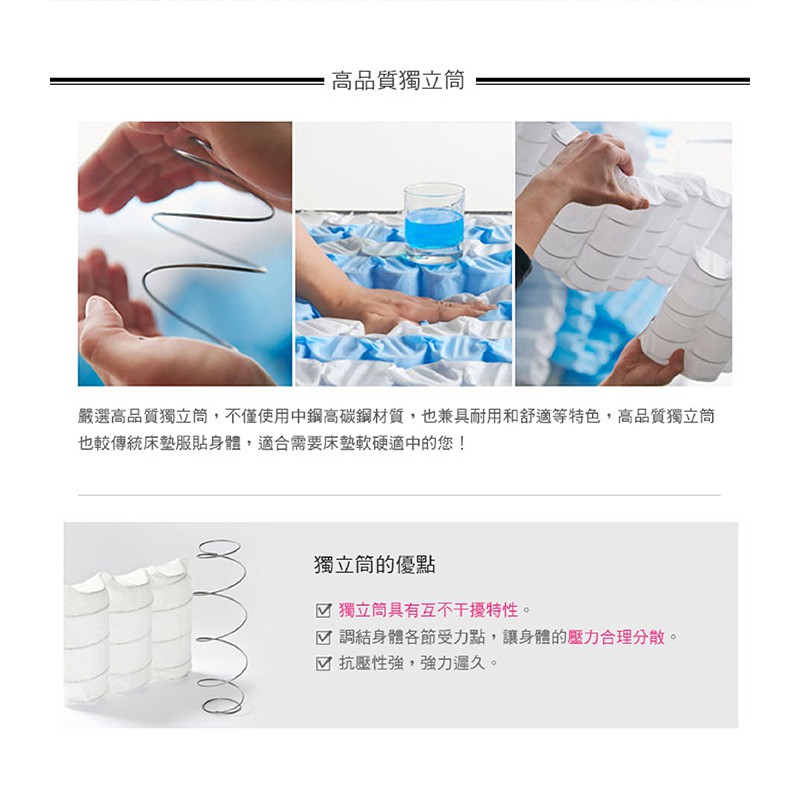 高品質獨立筒

嚴選高品質獨立筒，不僅使用中鋼高碳鋼材質，也兼具耐用和舒適等特色，高品質獨立筒也較傳統床墊服貼身體，適合需要床墊軟硬適中的您！

獨立筒的優點

☑ 獨立筒具有互不干擾特性。
☑ 調結身體各節受力點，讓身體的壓力合理分散。
☑ 抗壓性強，強力遲久。