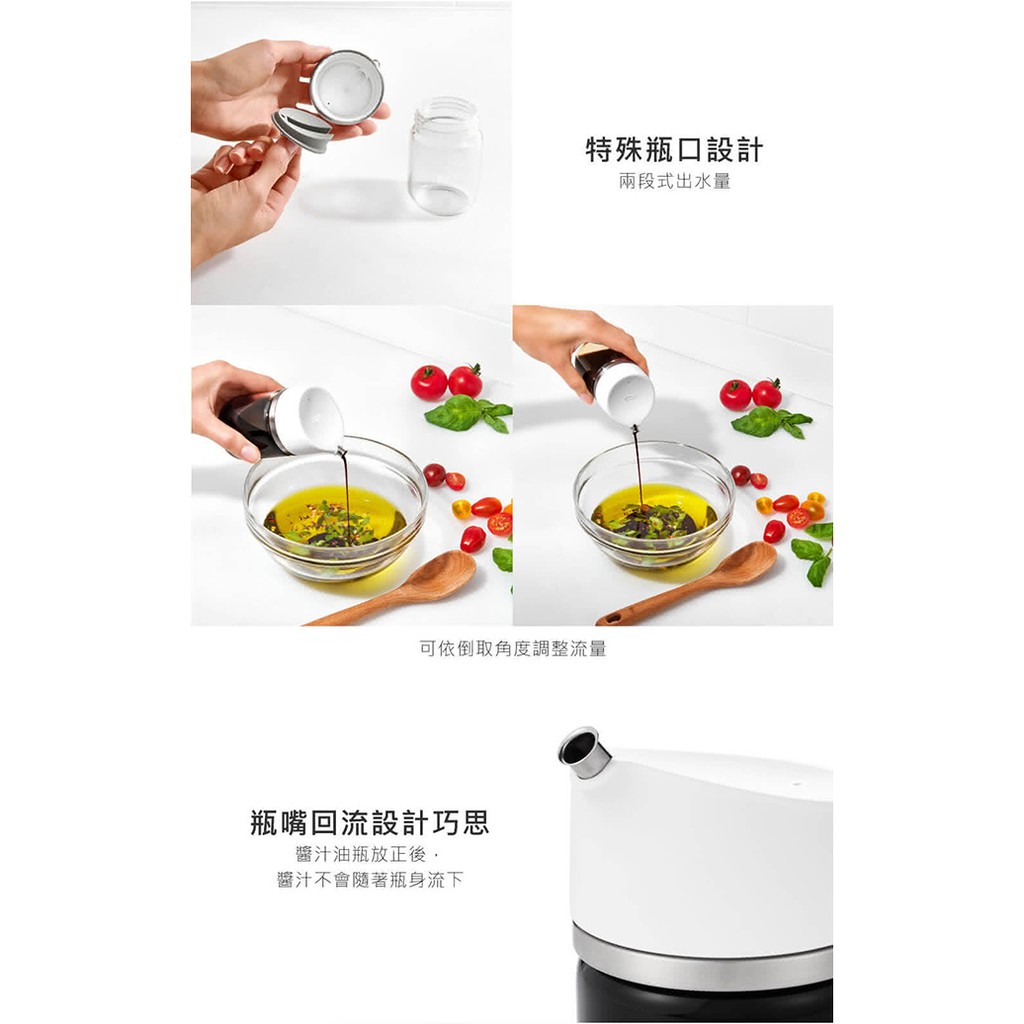 特殊瓶口設計
兩段式出水量

可依倒取角度調整流量

瓶嘴回流設計巧思
醬汁油瓶放正後，
醬汁不會隨著瓶身流下