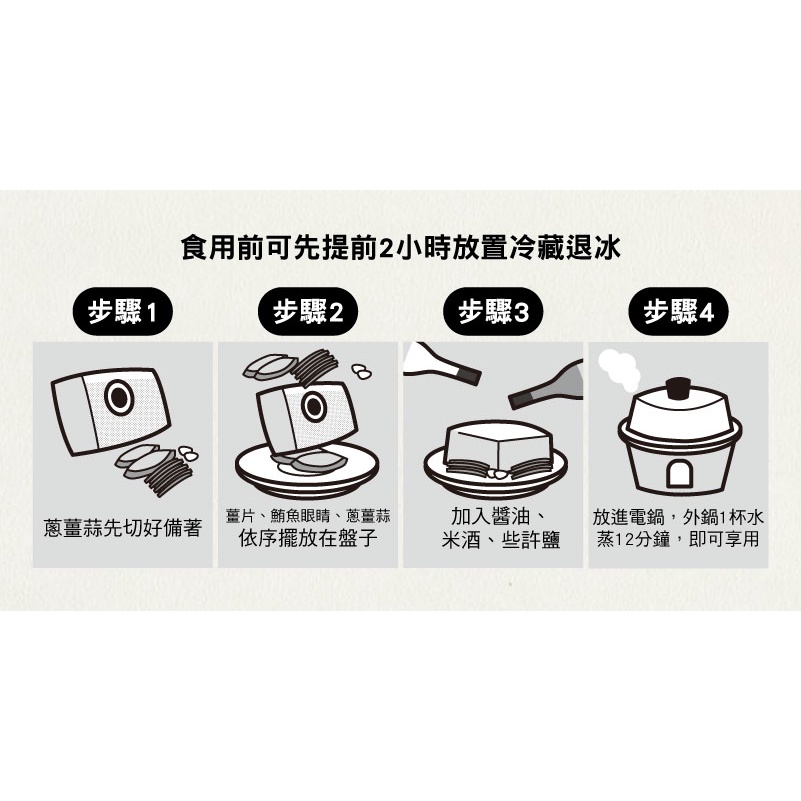 食用前可先提前2小時放置冷藏退冰

步驟1

蔥薑蒜先切好備著

步驟2

薑片、鮪魚眼睛、蔥薑蒜
依序擺放在盤子

步驟3

加入醬油、
米酒、些許鹽

步驟4

放進電鍋，外鍋1杯水
蒸12分鐘，即可享用