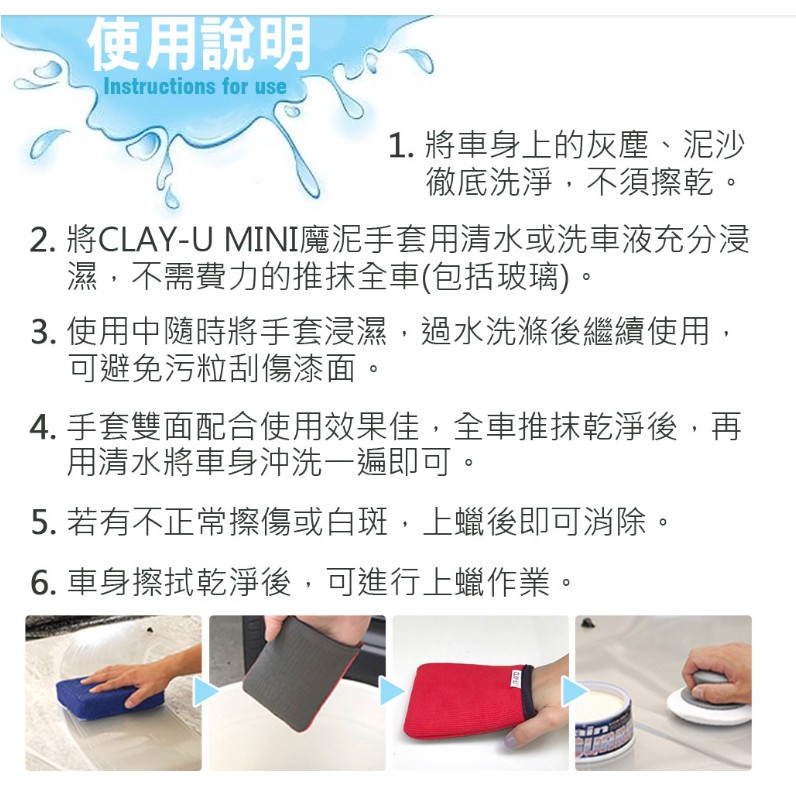 使用說明
Instructions for use

1. 將車身上的灰塵、泥沙徹底洗淨，不須擦乾。

2. 將CLAY-U MINI魔泥手套用清水或洗車液充分浸濕，不需費力的推抹全車(包括玻璃)。

3. 使用中隨時將手套浸濕，過水洗滌後繼續使用，可避免污粒刮傷漆面。

4. 手套雙面配合使用效果佳，全車推抹乾淨後，再用清水將車身沖洗一遍即可。

5. 若有不正常擦傷或白斑，上蠟後即可消除。

6. 車身擦拭乾淨後，可進行上蠟作業。