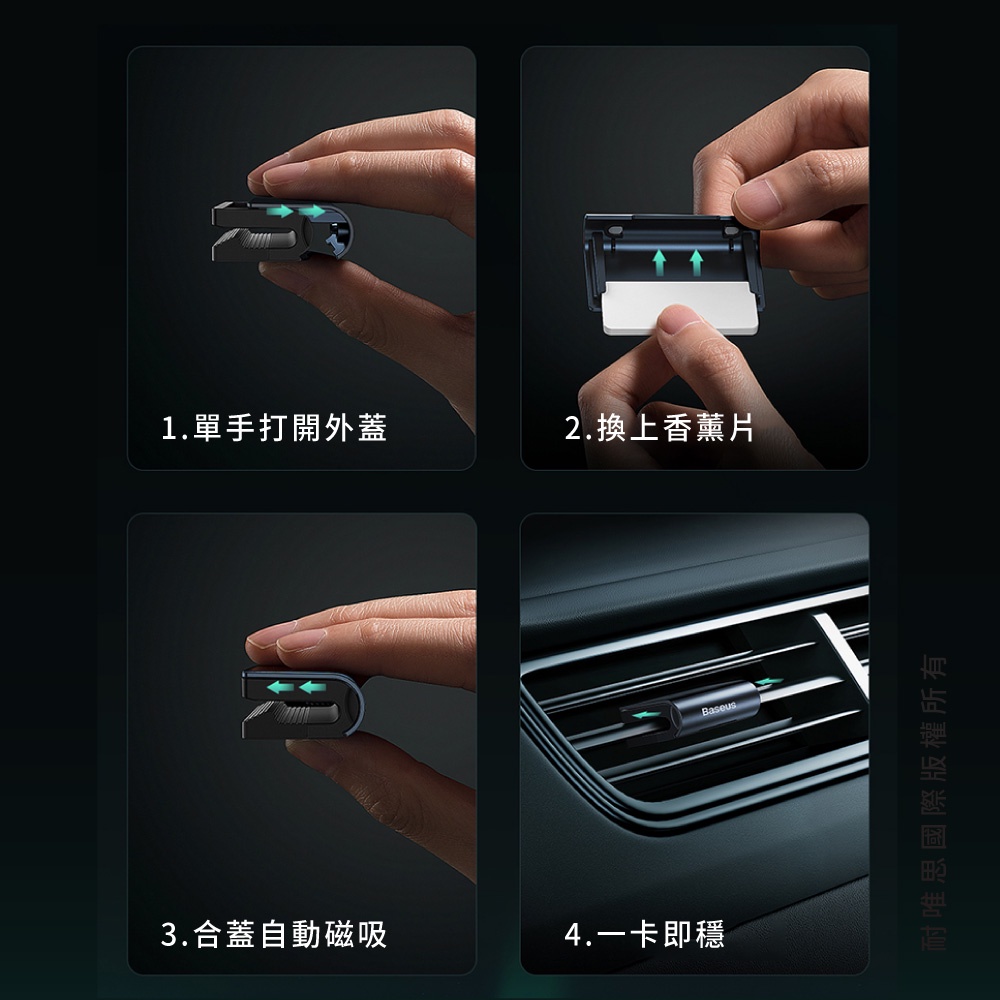 1.單手打開外蓋

2.換上香薰片

3.合蓋自動磁吸

Baseus

4.一卡即穩

耐唯思國際版權所有