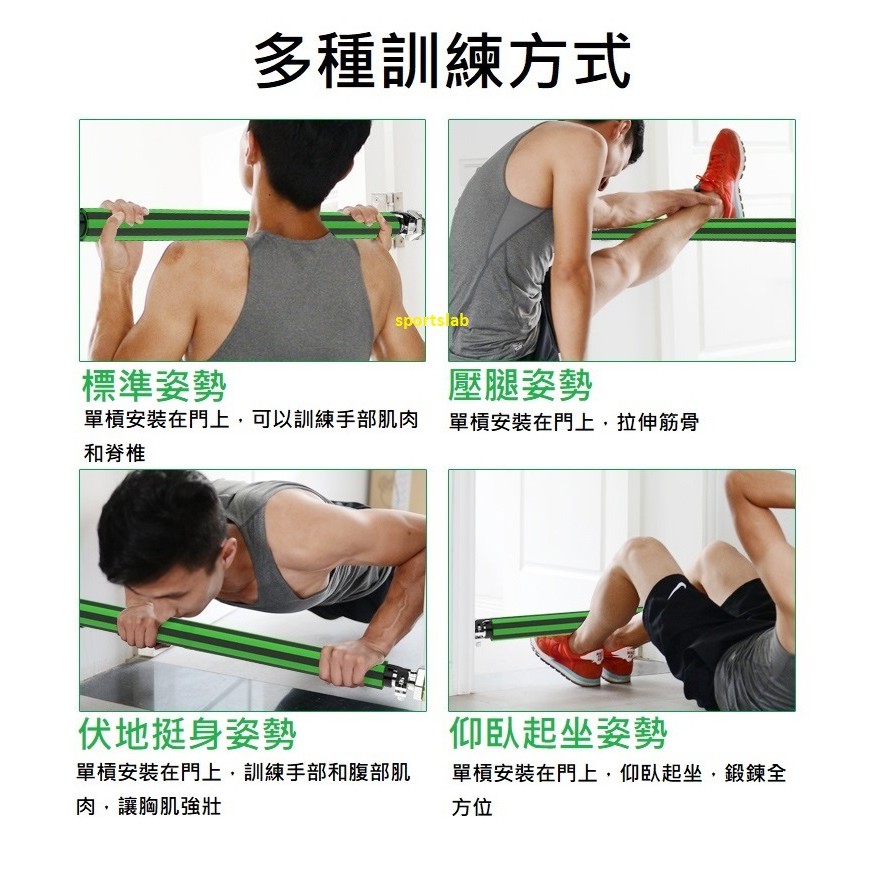 多種訓練方式

sportslab

標準姿勢

單槓安裝在門上，可以訓練手部肌肉和脊椎

壓腿姿勢

單槓安裝在門上，拉伸筋骨

伏地挺身姿勢

單槓安裝在門上，訓練手部和腹部肌肉，讓胸肌強壯

仰臥起坐姿勢

單槓安裝在門上，仰臥起坐，鍛鍊全方位