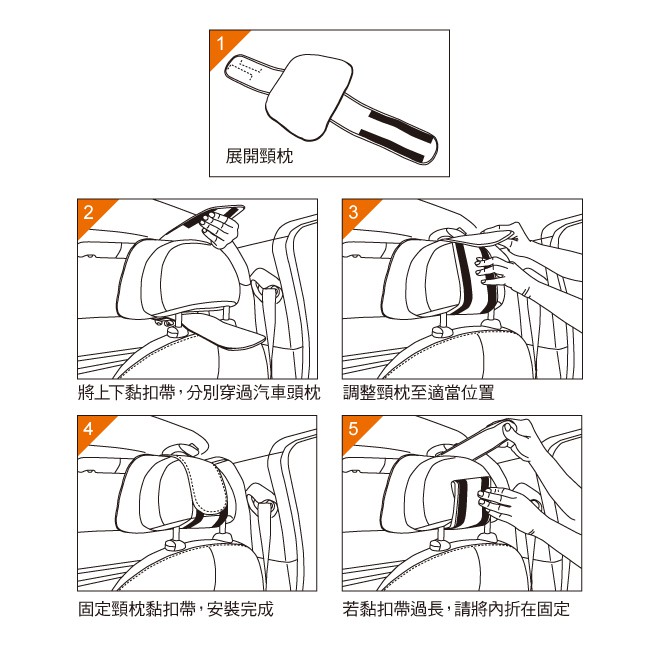 1

展開頸枕

2

將上下黏扣帶，分別穿過汽車頭枕

3

調整頸枕至適當位置

4

固定頸枕黏扣帶，安裝完成

5

若黏扣帶過長，請將內折在固定