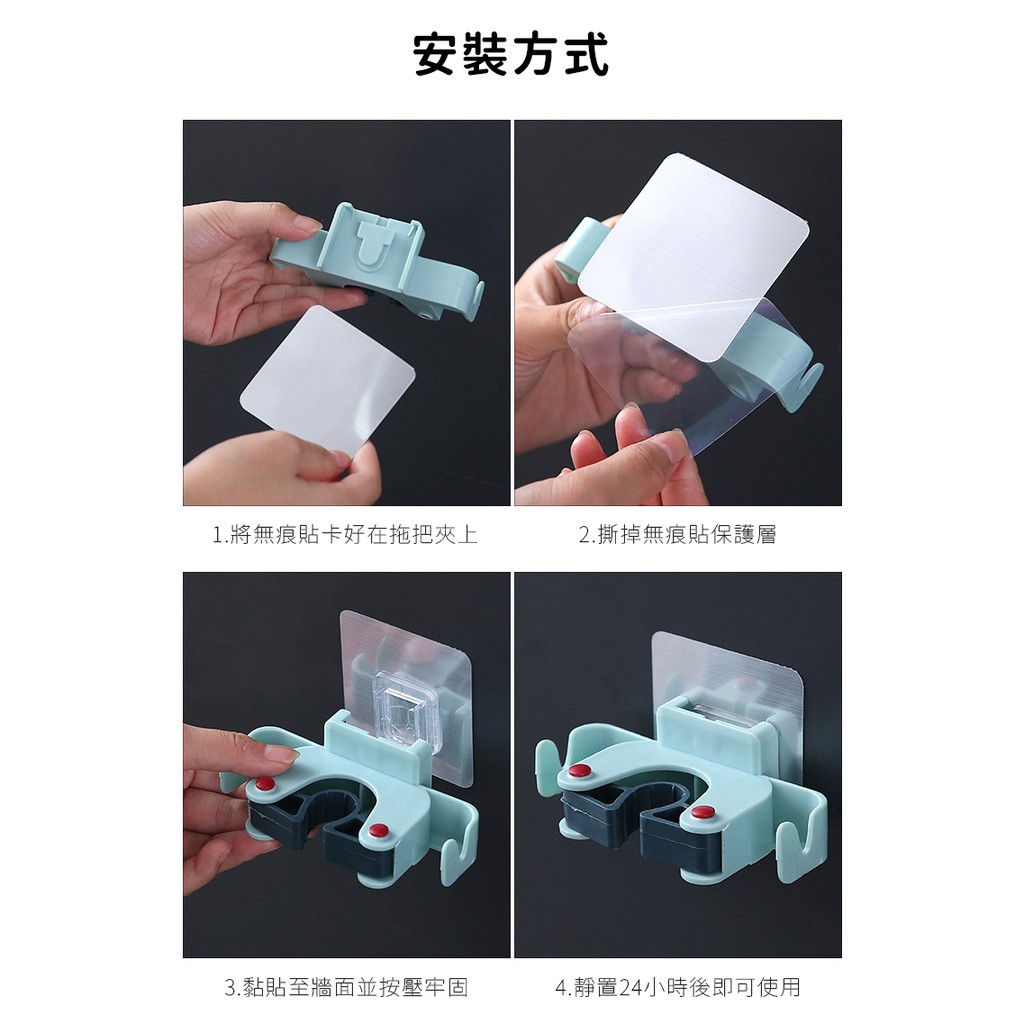 安裝方式

1.將無痕貼卡好在拖把夾上

2.撕掉無痕貼保護層

3.黏貼至牆面並按壓牢固

4.靜置24小時後即可使用