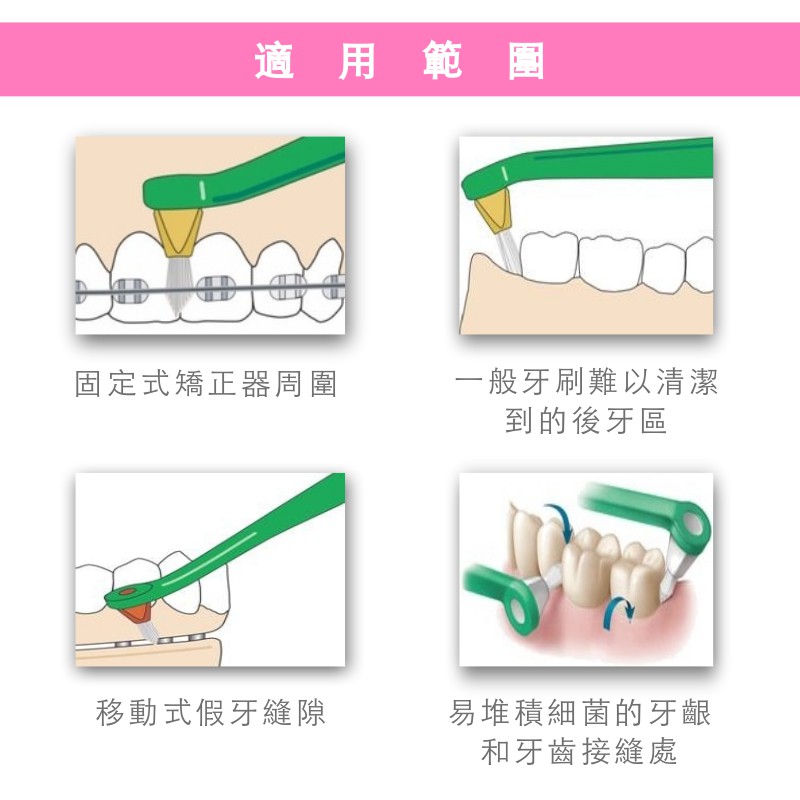 適 用 範 圍

固定式矯正器周圍

一般牙刷難以清潔到的後牙區

移動式假牙縫隙

易堆積細菌的牙齦和牙齒接縫處