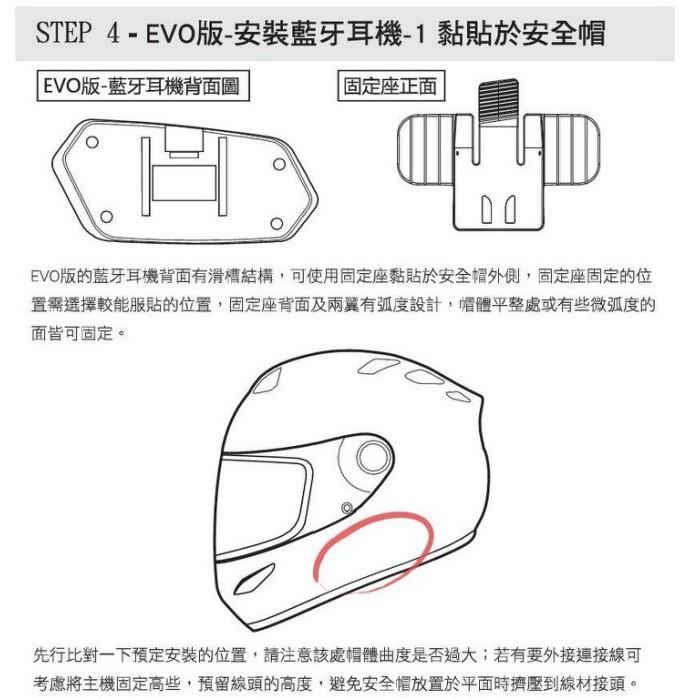 STEP 4 - EVO版-安裝藍牙耳機-1 黏貼於安全帽

EVO版-藍牙耳機背面圖

固定座正面

EVO版的藍牙耳機背面有滑槽結構，可使用固定座黏貼於安全帽外側，固定座固定的位置需選擇較能服貼的位置，固定座背面及兩翼有弧度設計，帽體平整處或有些微弧度的面皆可固定。

先行比對一下預定安裝的位置，請注意該處帽體曲度是否過大；若有要外接連接線可考慮將主機固定高些，預留線頭的高度，避免安全帽放置於平面時擠壓到線材接頭。