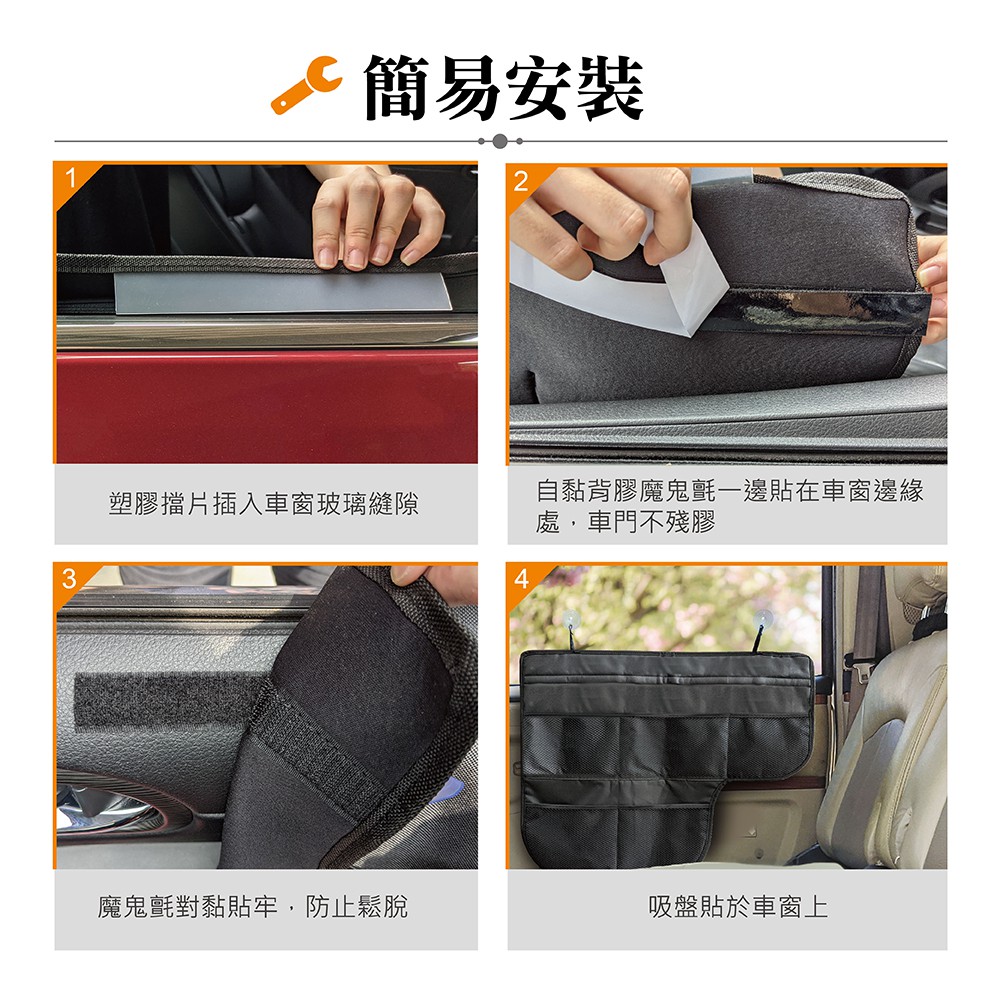 簡易安裝

1

塑膠擋片插入車窗玻璃縫隙

2

自黏背膠魔鬼氈一邊貼在車窗邊緣處，車門不殘膠

3

魔鬼氈對黏貼牢，防止鬆脫

4

吸盤貼於車窗上