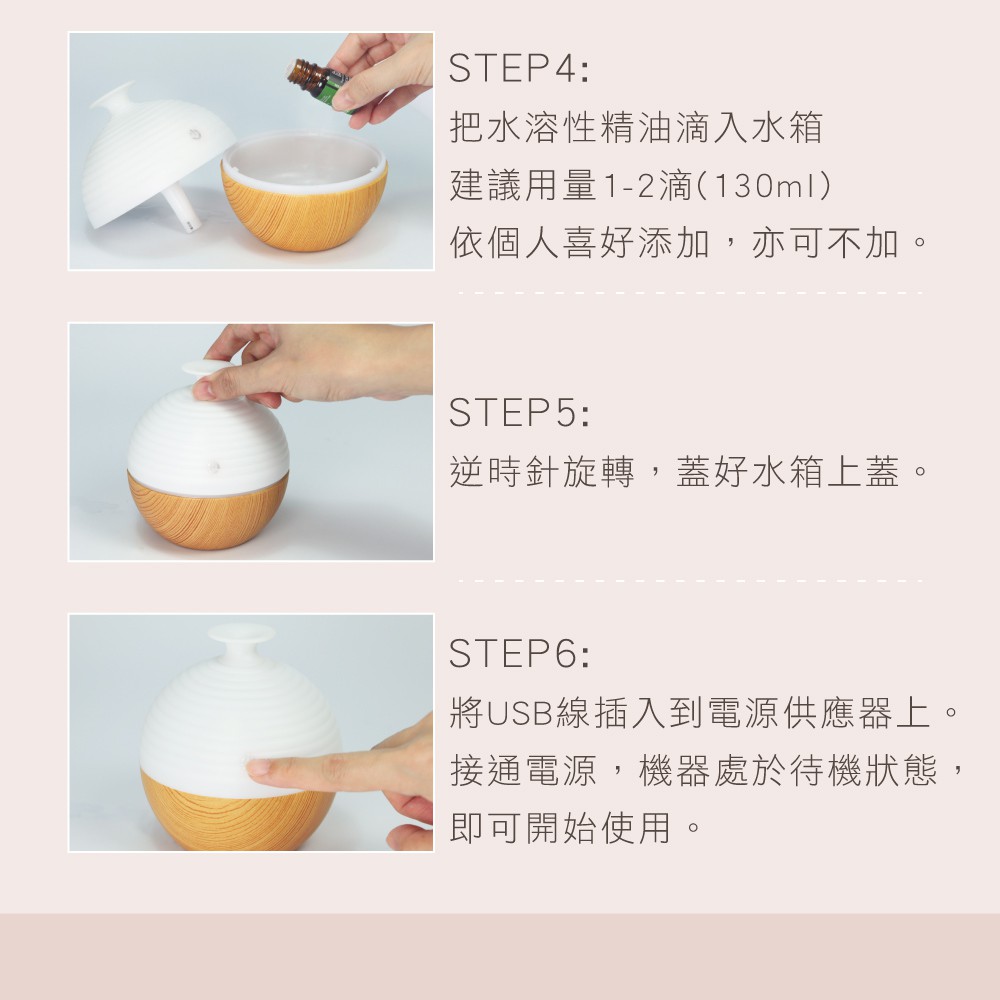 STEP4:
把水溶性精油滴入水箱
建議用量1-2滴(130ml)
依個人喜好添加，亦可不加。

STEP5:
逆時針旋轉，蓋好水箱上蓋。

STEP6:
將USB線插入到電源供應器上。
接通電源，機器處於待機狀態，
即可開始使用。