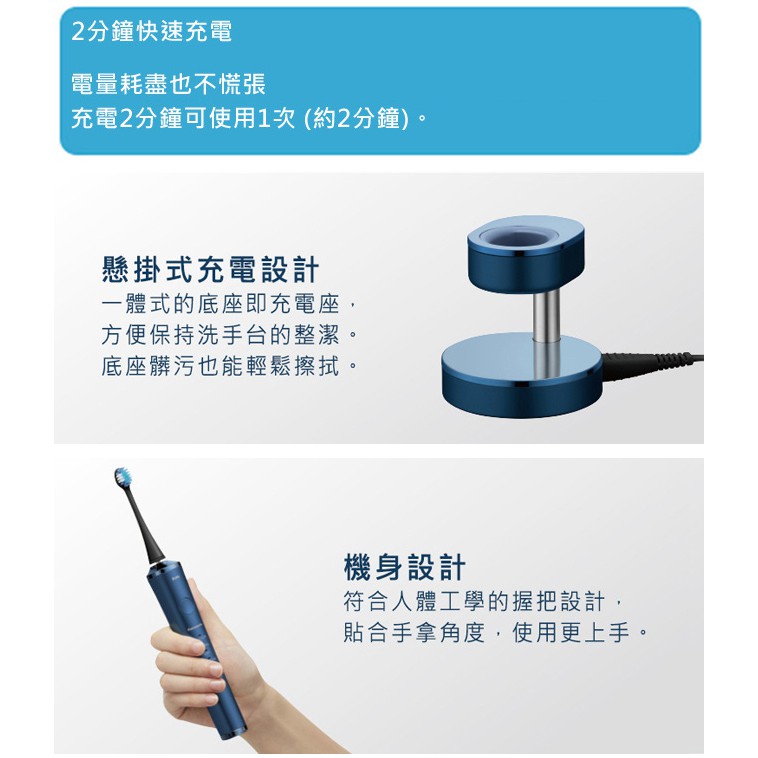 2分鐘快速充電

電量耗盡也不慌張
充電2分鐘可使用1次 (約2分鐘)。

懸掛式充電設計
一體式的底座即充電座，
方便保持洗手台的整潔。
底座髒污也能輕鬆擦拭。

機身設計
符合人體工學的握把設計，
貼合手拿角度，使用更上手。