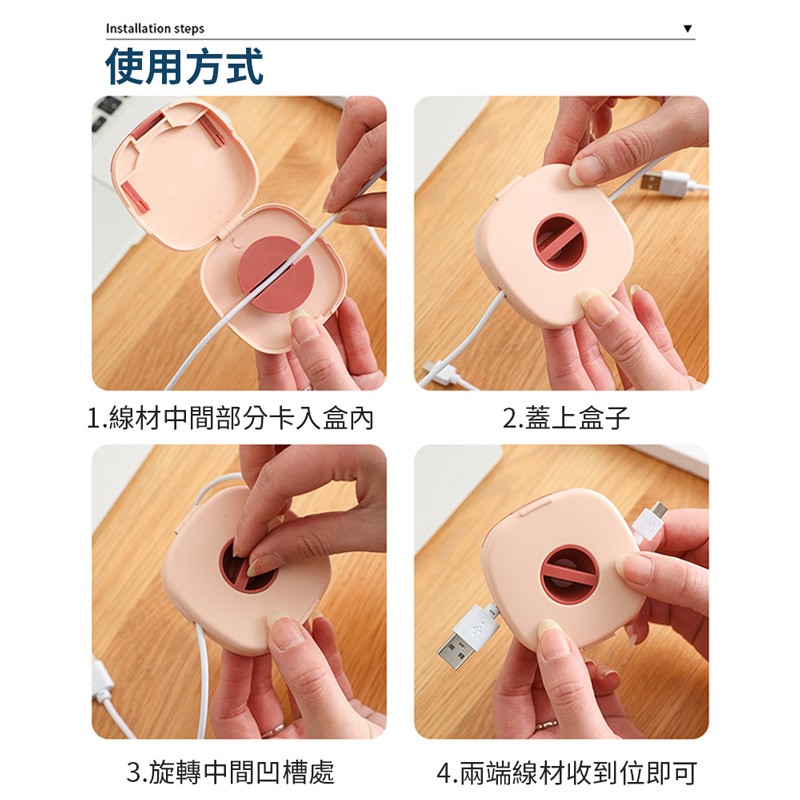 Installation steps

▼

使用方式

1.線材中間部分卡入盒內

2.蓋上盒子

3.旋轉中間凹槽處

4.兩端線材收到位即可