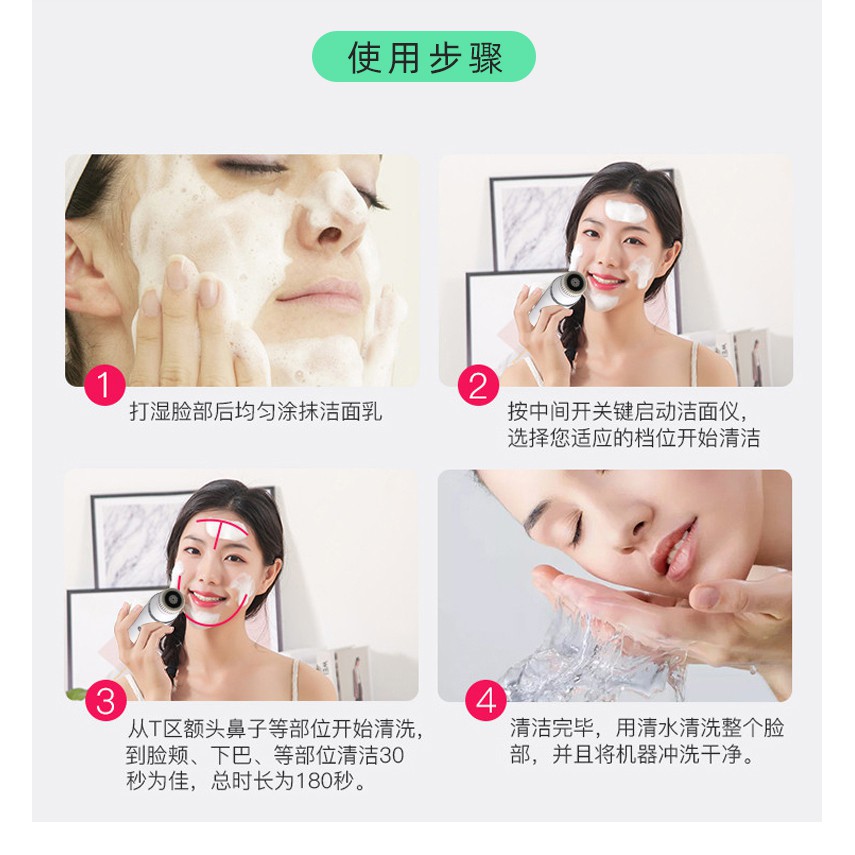 使用步骤

1
打湿脸部后均匀涂抹洁面乳

2
按中间开关键启动洁面仪，选择您适应的档位开始清洁

3
从T区额头鼻子等部位开始清洗，到脸颊、下巴、等部位清洁30秒为佳，总时长为180秒。

4
清洁完毕，用清水清洗整个脸部，并且将机器冲洗干净。