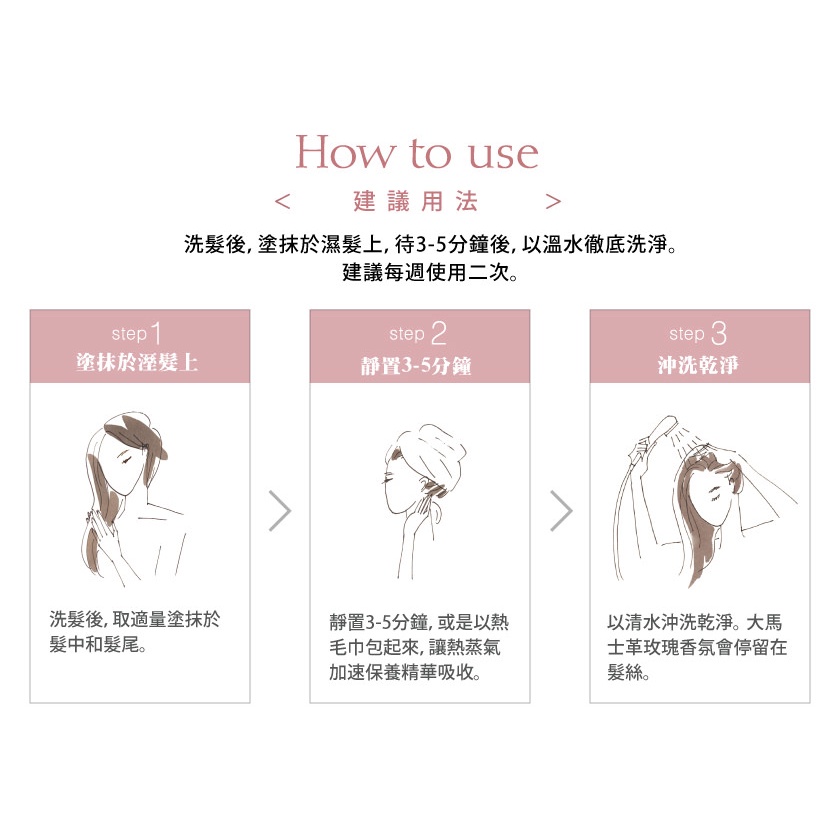 How to use
< 建議用法 >
洗髮後, 塗抹於濕髮上, 待3-5分鐘後, 以溫水徹底洗淨。
建議每週使用二次。

step 1
塗抹於溼髮上

洗髮後, 取適量塗抹於髮中和髮尾。

step 2
靜置3-5分鐘

靜置3-5分鐘, 或是以熱毛巾包起來, 讓熱蒸氣加速保養精華吸收。

step 3
沖洗乾淨

以清水沖洗乾淨。大馬士革玫瑰香氛會停留在髮絲。