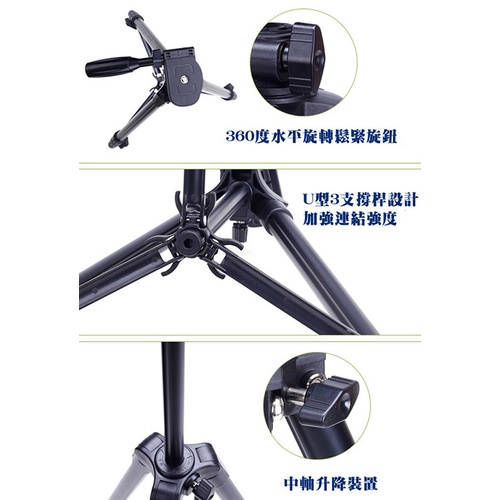 360度水平旋轉鬆緊旋鈕

U型3支撐桿設計
加強連結強度

中軸升降裝置