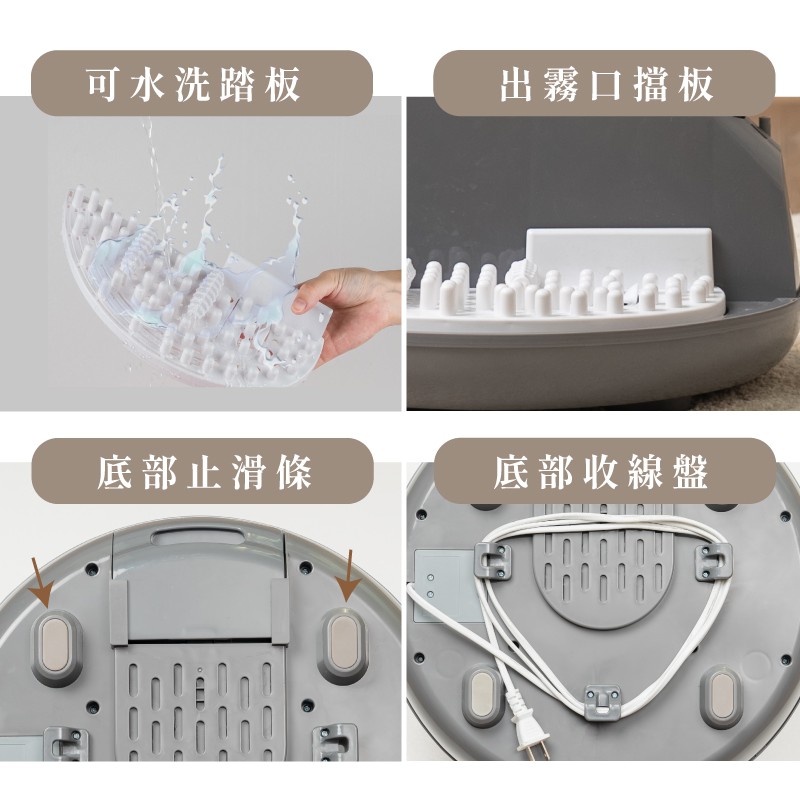 可水洗踏板

出霧口擋板

底部止滑條

底部收線盤