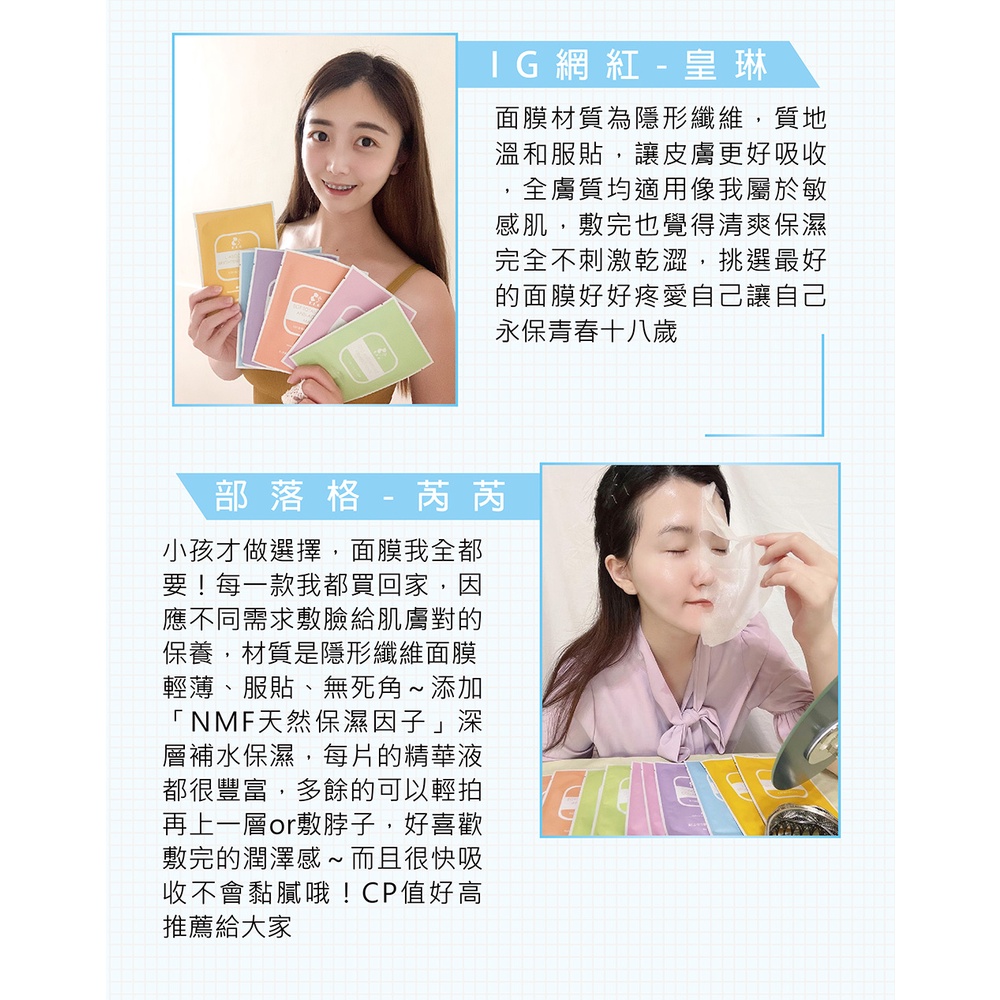 IG網紅-皇琳

面膜材質為隱形纖維，質地溫和服貼，讓皮膚更好吸收，全膚質均適用像我屬於敏感肌，敷完也覺得清爽保濕完全不刺激乾澀，挑選最好的面膜好好疼愛自己讓自己永保青春十八歲

部落格-芮芮

小孩才做選擇，面膜我全都要！每一款我都買回家，因應不同需求敷臉給肌膚對的保養，材質是隱形纖維面膜輕薄、服貼、無死角~添加「NMF天然保濕因子」深層補水保濕，每片的精華液都很豐富，多餘的可以輕拍再上一層or敷脖子，好喜歡敷完的潤澤感~而且很快吸收不會黏膩哦！CP值好高推薦給大家