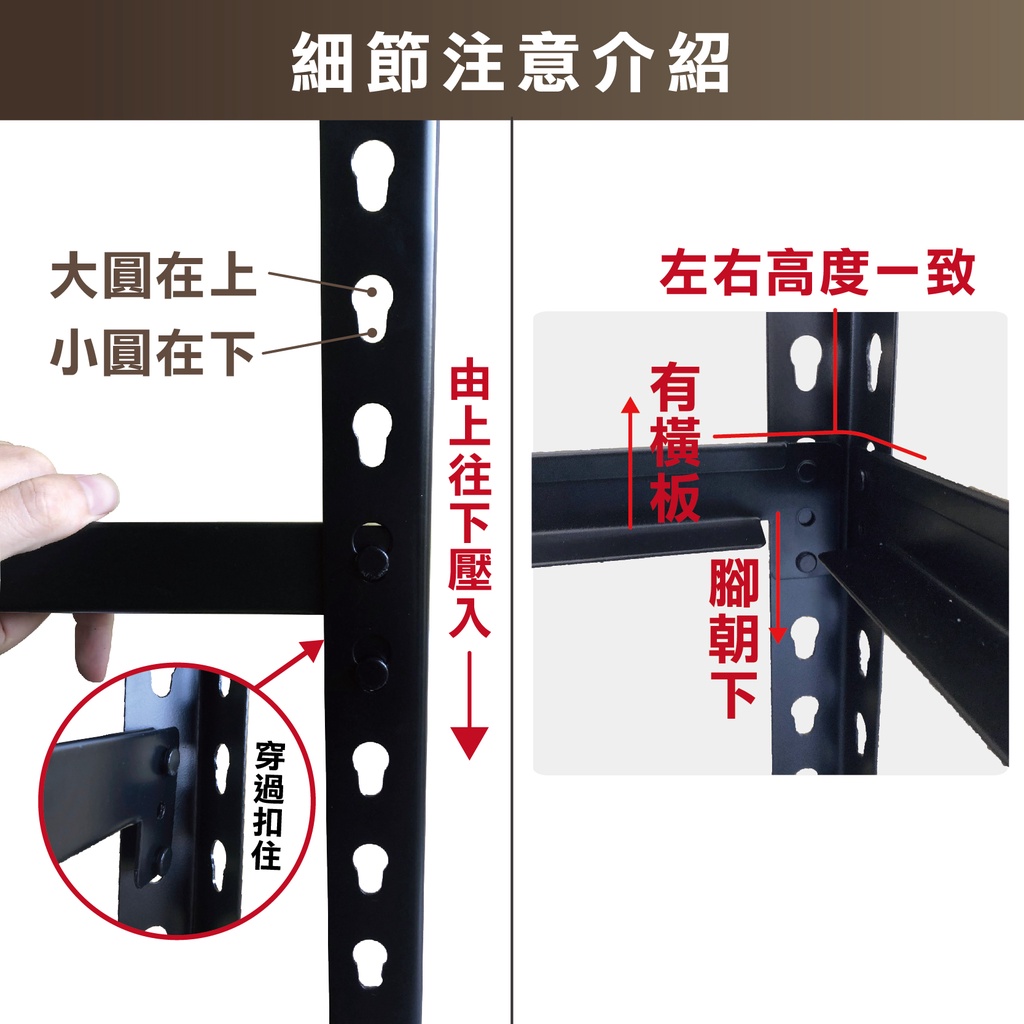 細節注意介紹

大圓在上
小圓在下

由上往下壓入

穿過扣住

左右高度一致

有橫板

腳朝下