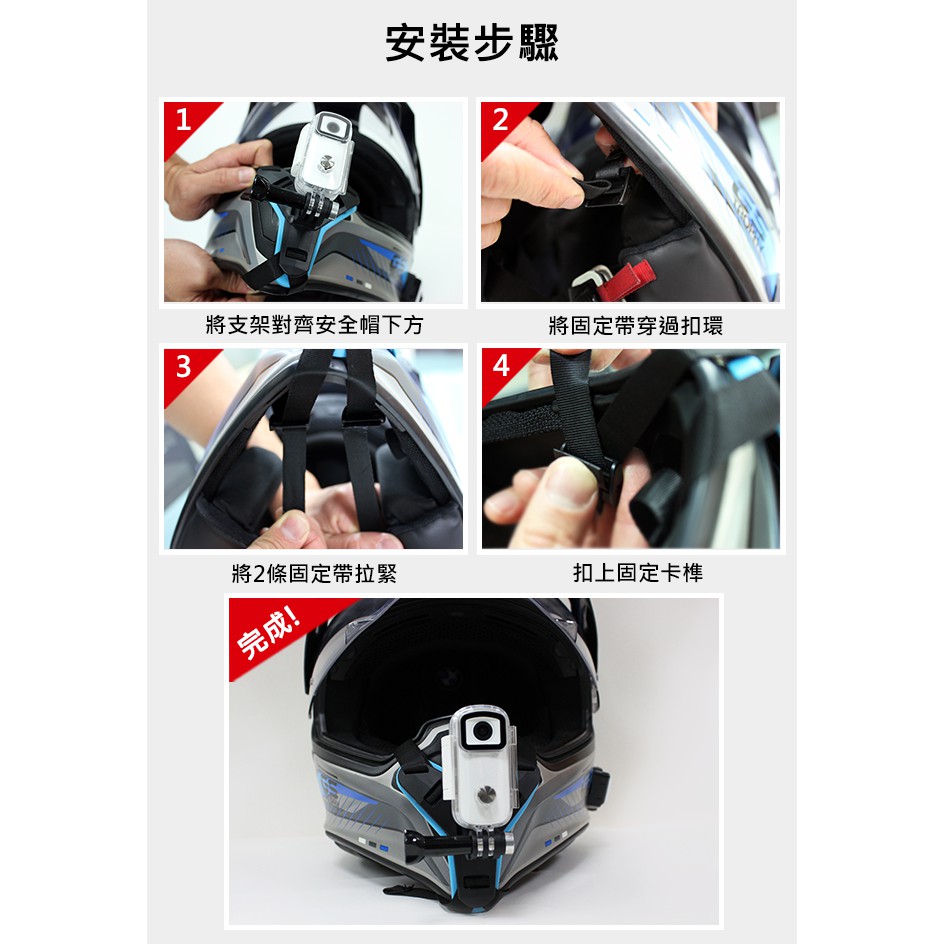 安裝步驟

1

將支架對齊安全帽下方

2

將固定帶穿過扣環

3

將2條固定帶拉緊

4

扣上固定卡榫

完成!