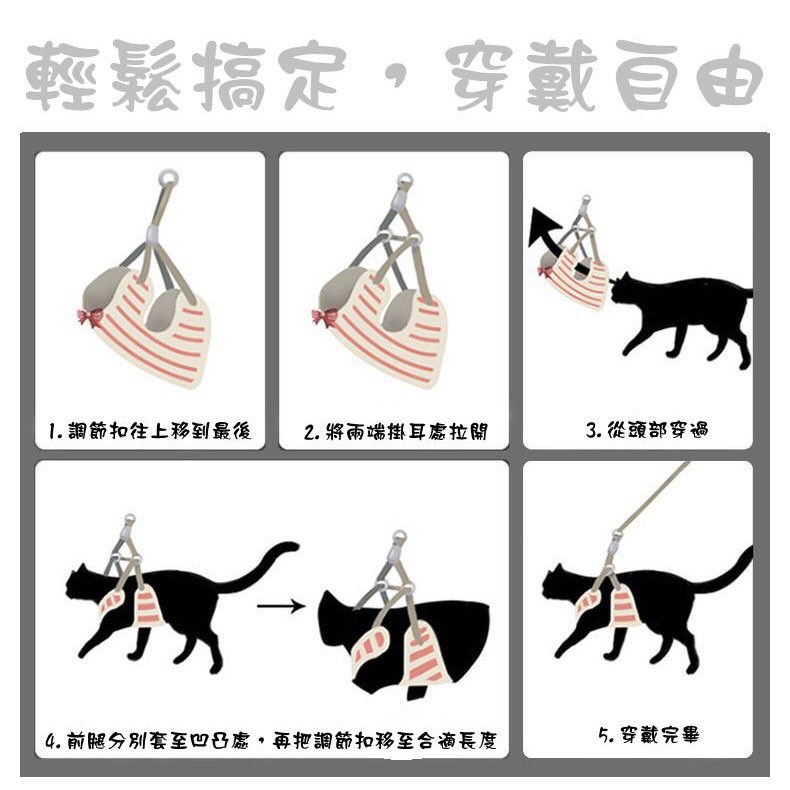 輕鬆搞定，穿戴自由

1. 調節扣往上移到最後

2. 將兩端掛耳處拉開

3. 從頭部穿過

4. 前腿分別套至凹凸處，再把調節扣移至合適長度

5. 穿戴完畢