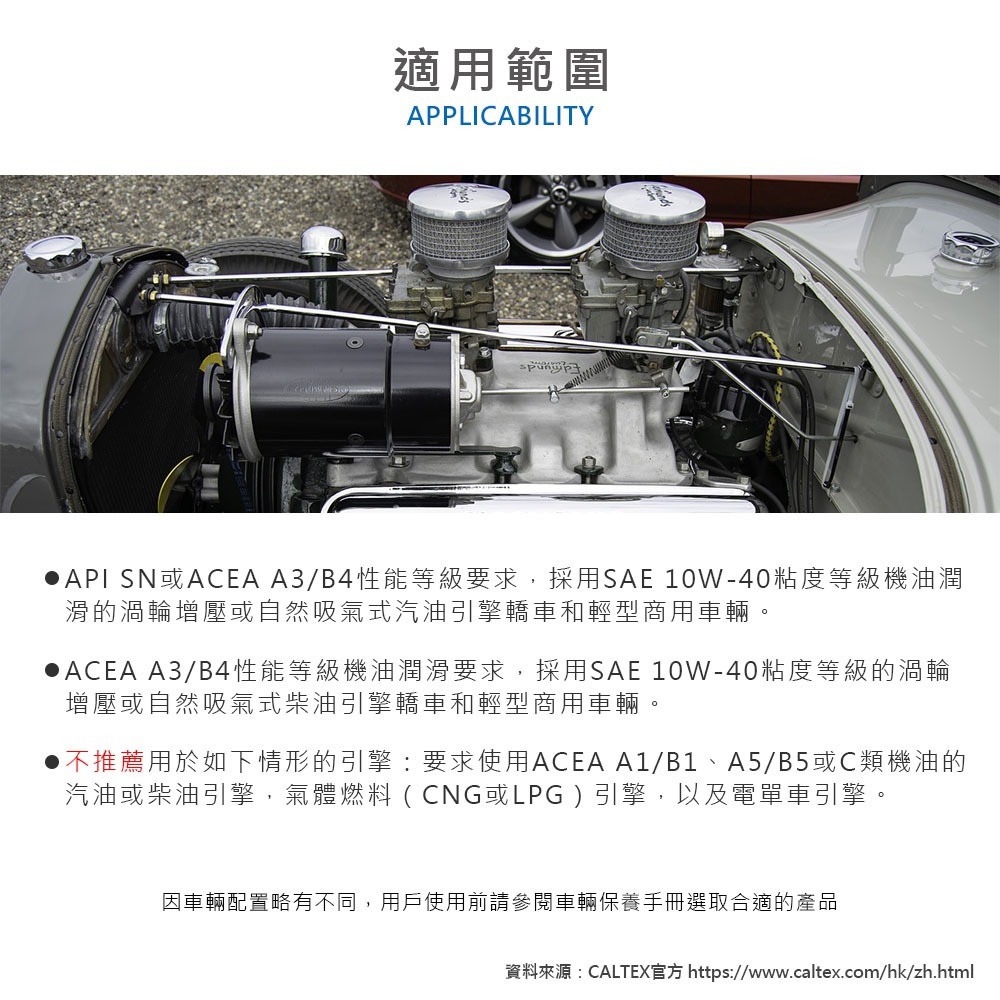 適用範圍
APPLICABILITY

Edmunds

●API SN或ACEA A3/B4性能等級要求，採用SAE 10W-40粘度等級機油潤滑的渦輪增壓或自然吸氣式汽油引擎轎車和輕型商用車輛。

●ACEA A3/B4性能等級機油潤滑要求，採用SAE 10W-40粘度等級的渦輪增壓或自然吸氣式柴油引擎轎車和輕型商用車輛。

●不推薦用於如下情形的引擎：要求使用ACEA A1/B1、A5/B5或C類機油的汽油或柴油引擎，氣體燃料（CNG或LPG）引擎，以及電單車引擎。

因車輛配置略有不同，用戶使用前請參閱車輛保養手冊選取合適的產品

資料來源：CALTEX官方 https://www.caltex.com/hk/zh.html