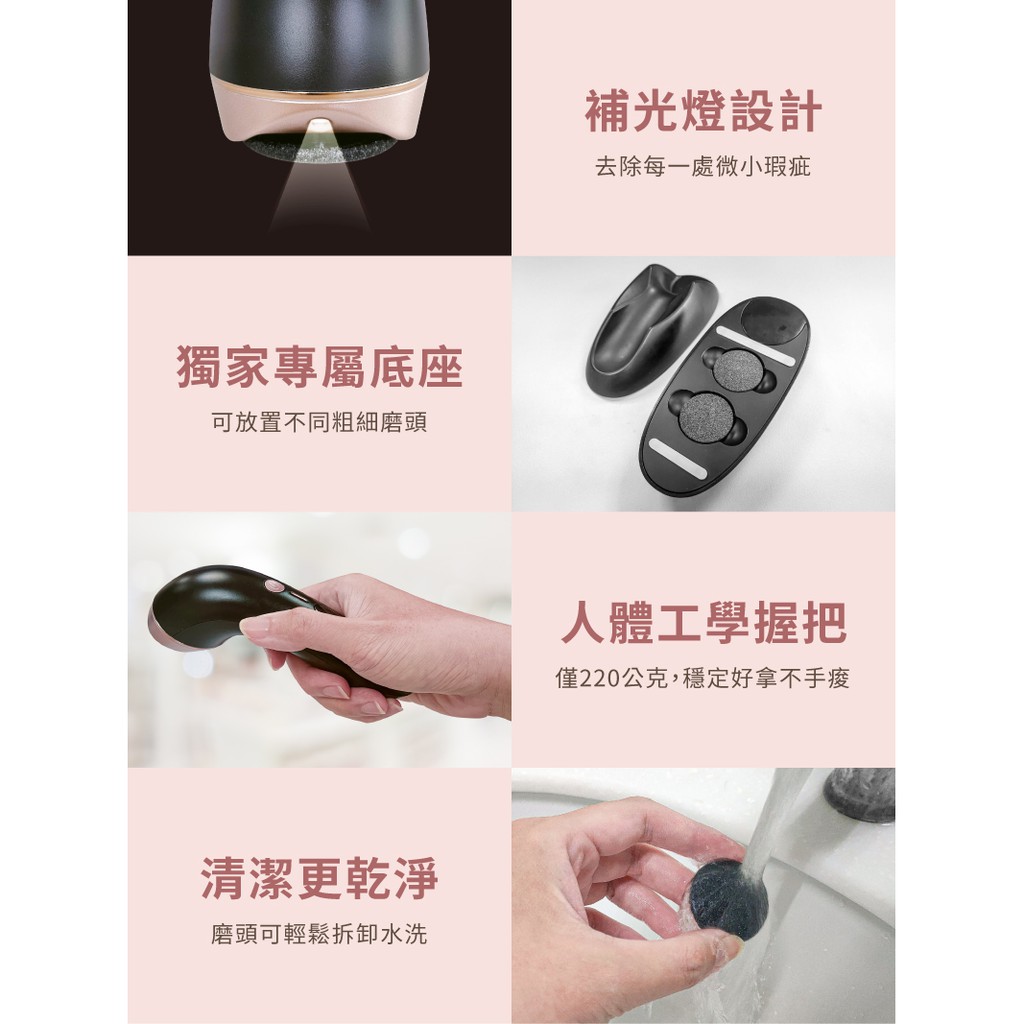 補光燈設計

去除每一處微小瑕疵

獨家專屬底座

可放置不同粗細磨頭

人體工學握把

僅220公克，穩定好拿不手痠

清潔更乾淨

磨頭可輕鬆拆卸水洗