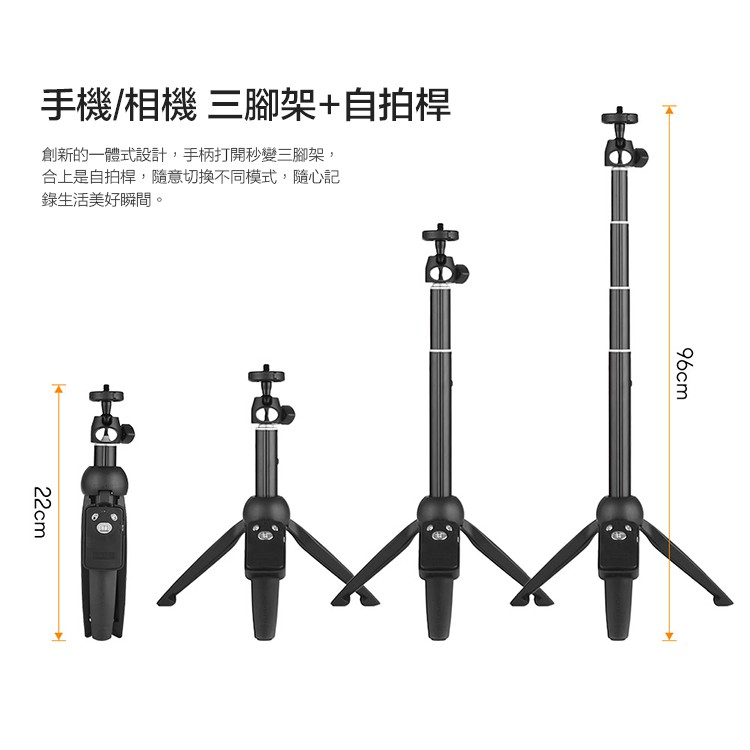 手機/相機 三腳架+自拍桿

創新的一體式設計，手柄打開秒變三腳架，合上是自拍桿，隨意切換不同模式，隨心記錄生活美好瞬間。

22cm

96cm