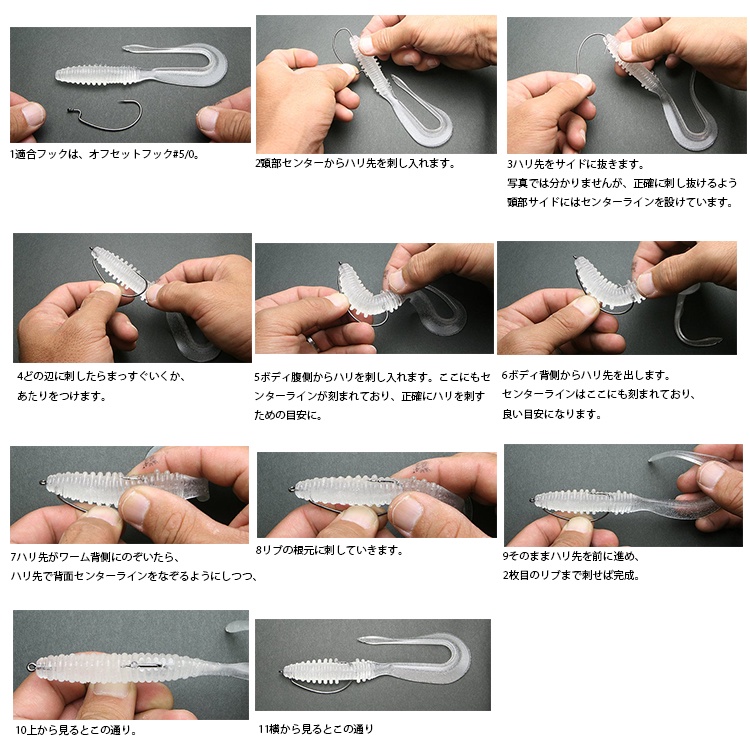 1適合フックは、オフセットフック#5/0。

2頭部センターからハリ先を刺し入れます。

3ハリ先をサイドに抜きます。
写真では分かりませんが、正確に刺し抜けるよう頭部サイドにはセンターラインを設けています。

4どの辺に刺したらまっすぐいくか、あたりをつけます。

5ボディ腹側からハリを刺し入れます。ここにもセンターラインが刻まれており、正確にハリを刺すための目安に。

6ボディ背側からハリ先を出します。
センターラインはここにも刻まれており、良い目安になります。

7ハリ先がワーム背側にのぞいたら、ハリ先で背面センターラインをなぞるようにしつつ、

8リブの根元に刺していきます。

9そのままハリ先を前に進め、2枚目のリブまで刺せば完成。

10上から見るとこの通り。

11横から見るとこの通り