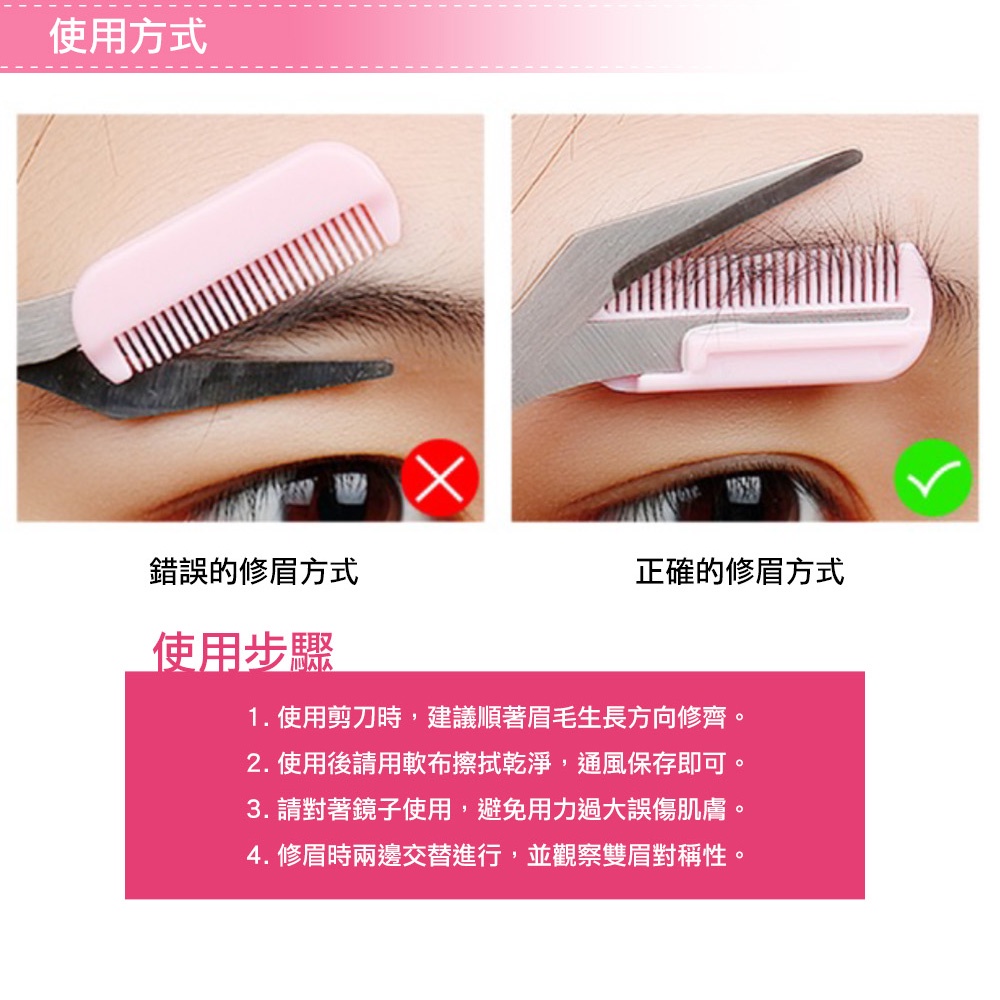 使用方式

錯誤的修眉方式

正確的修眉方式

使用步驟

1. 使用剪刀時，建議順著眉毛生長方向修齊。
2. 使用後請用軟布擦拭乾淨，通風保存即可。
3. 請對著鏡子使用，避免用力過大誤傷肌膚。
4. 修眉時兩邊交替進行，並觀察雙眉對稱性。