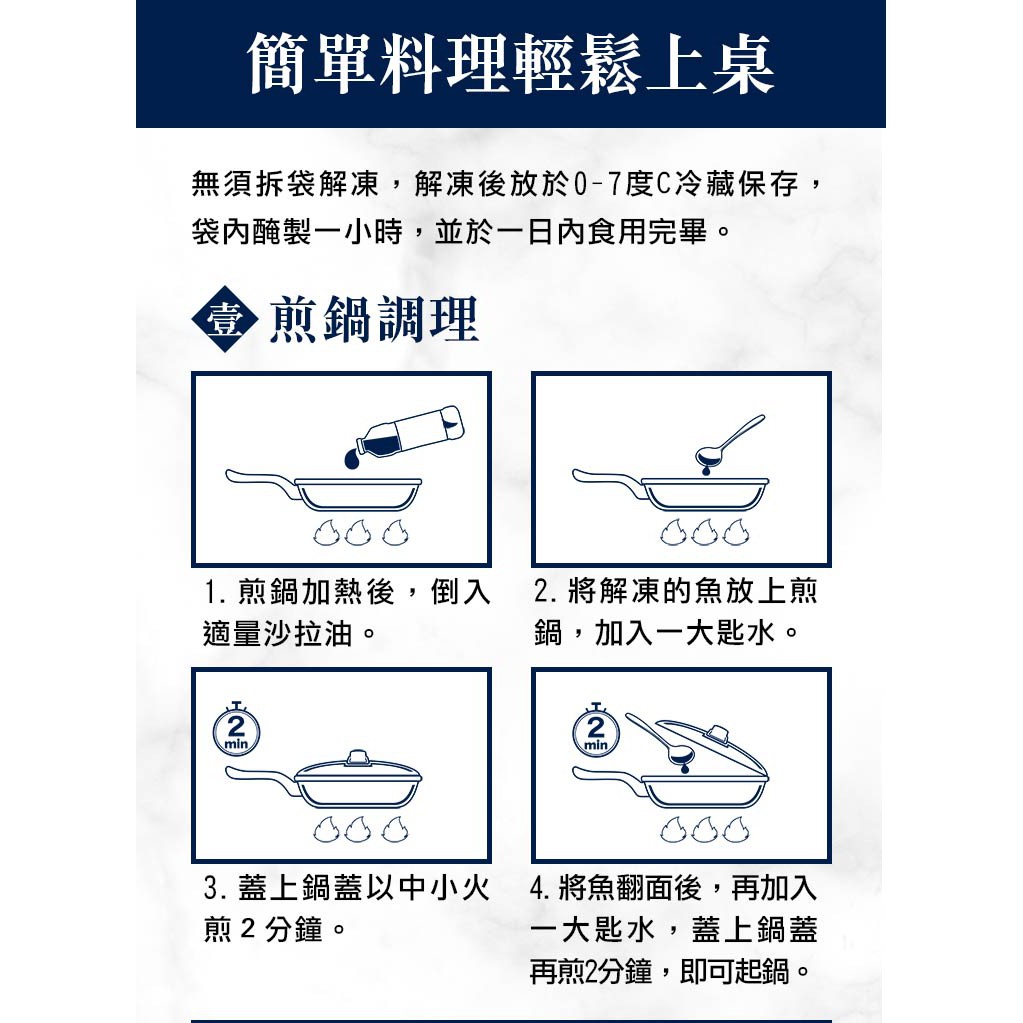 簡單料理輕鬆上桌

無須拆袋解凍，解凍後放於0-7度C冷藏保存，袋內醃製一小時，並於一日內食用完畢。

壹 煎鍋調理

1. 煎鍋加熱後，倒入適量沙拉油。

2. 將解凍的魚放上煎鍋，加入一大匙水。

2 min

3. 蓋上鍋蓋以中小火煎 2 分鐘。

2 min

4. 將魚翻面後，再加入一大匙水，蓋上鍋蓋再煎2分鐘，即可起鍋。