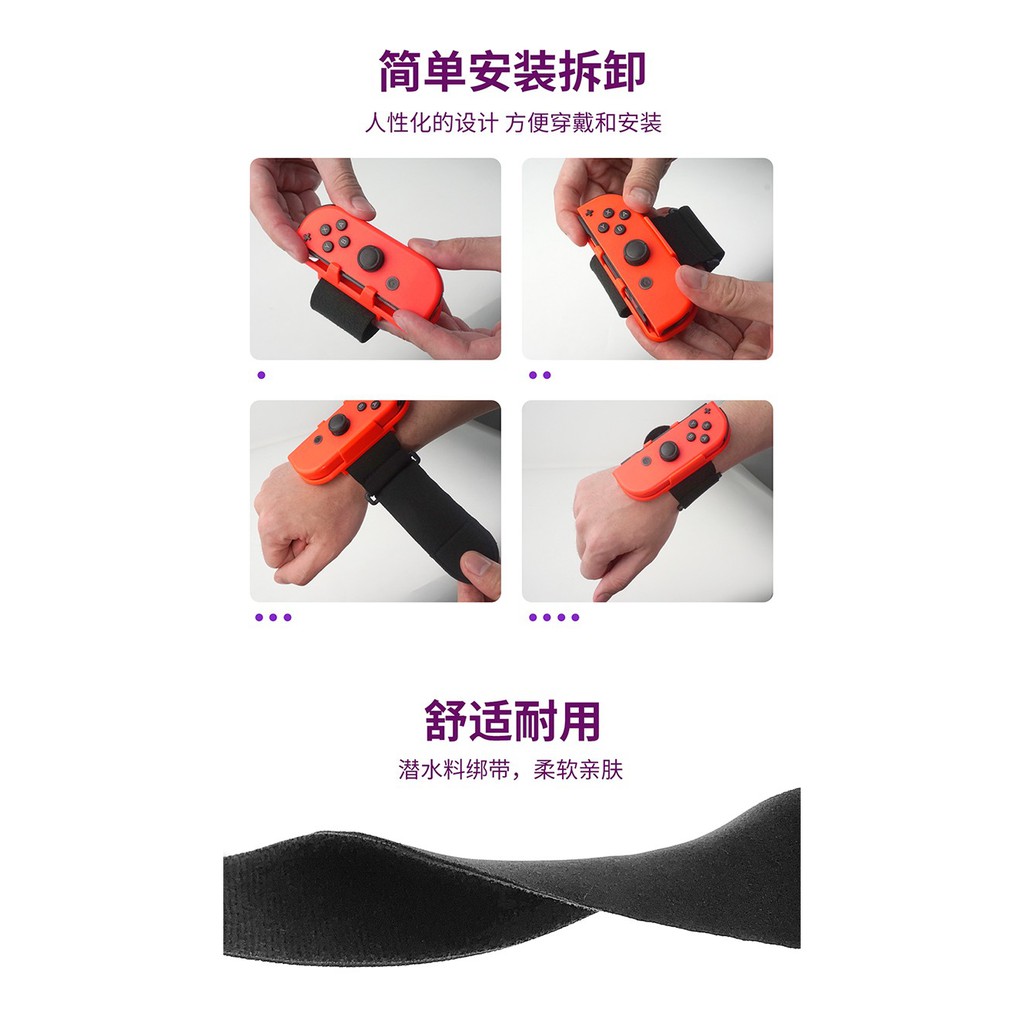 简单安装拆卸

人性化的设计 方便穿戴和安装

舒适耐用

潜水料绑带，柔软亲肤