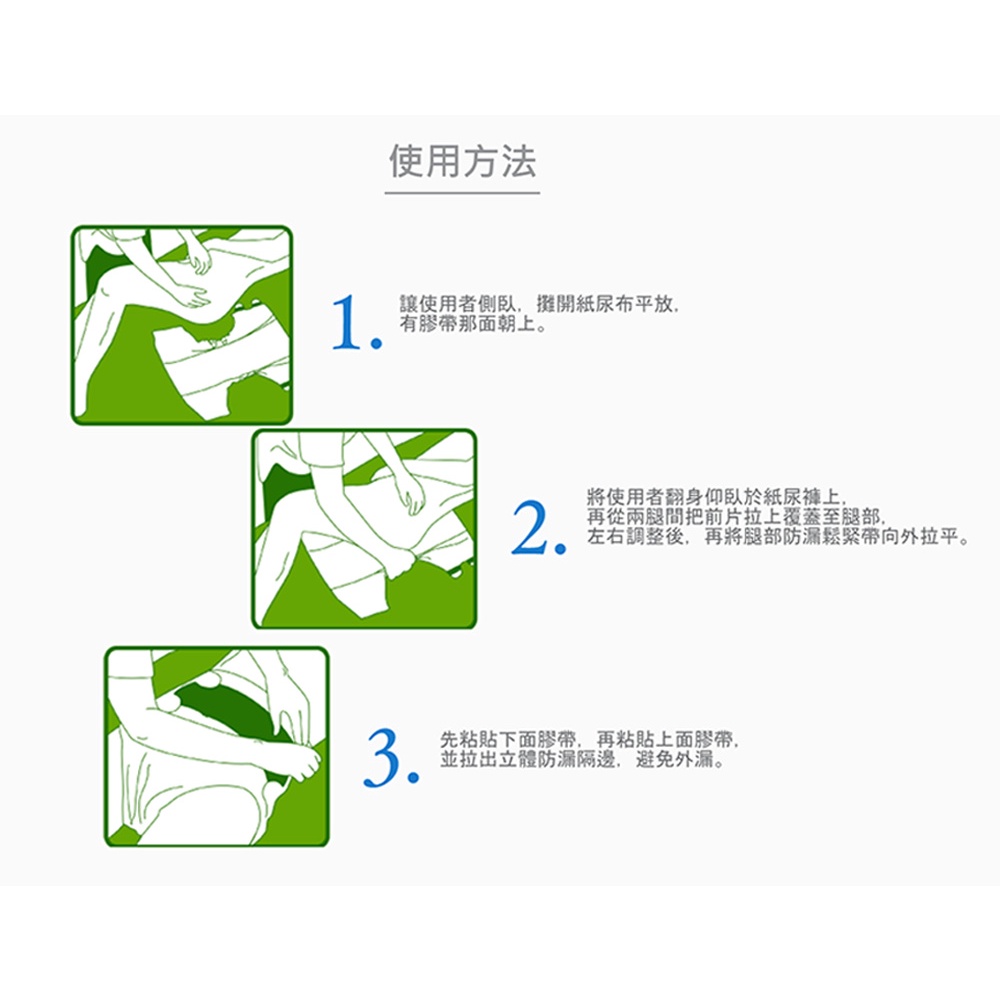 使用方法

1. 讓使用者側臥，攤開紙尿布平放，有膠帶那面朝上。

2. 將使用者翻身仰臥於紙尿褲上，再從兩腿間把前片拉上覆蓋至腿部，左右調整後，再將腿部防漏鬆緊帶向外拉平。

3. 先粘貼下面膠帶，再粘貼上面膠帶，並拉出立體防漏隔邊，避免外漏。