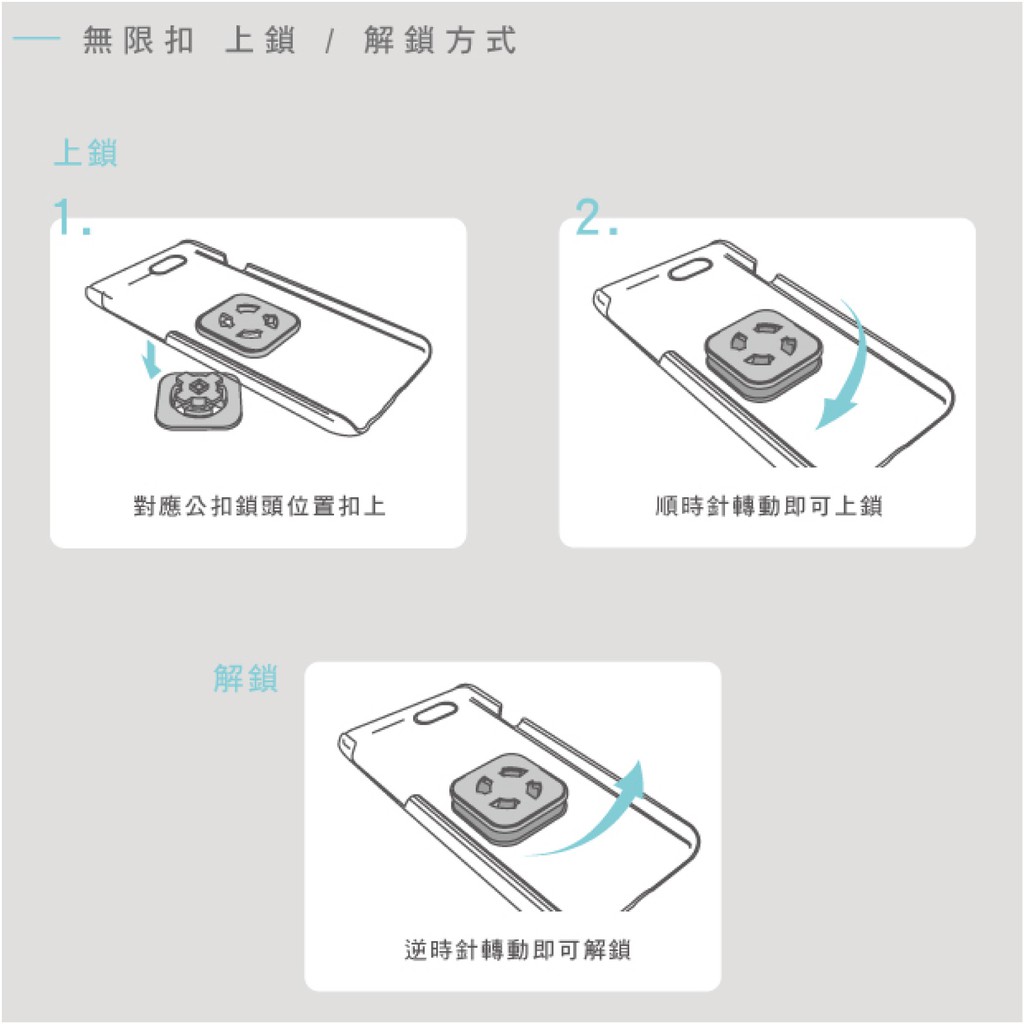 無限扣 上鎖 / 解鎖方式

上鎖

1.

對應公扣鎖頭位置扣上

2.

順時針轉動即可上鎖

解鎖

逆時針轉動即可解鎖