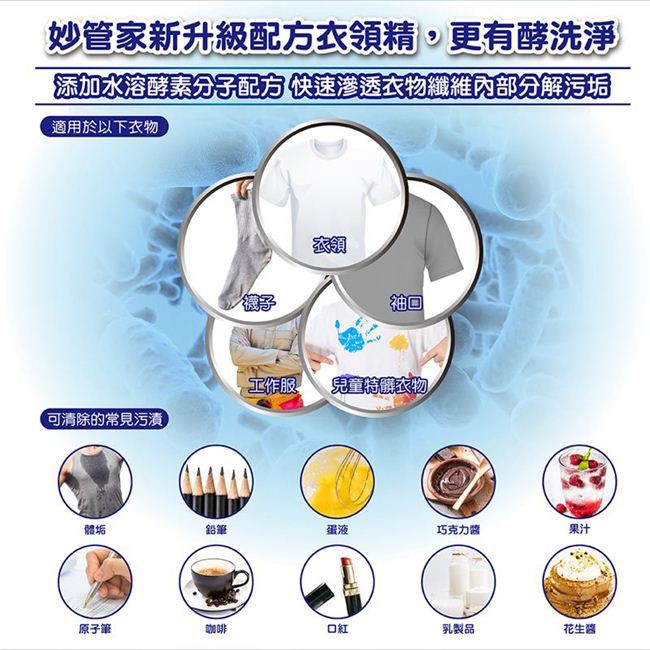 妙管家新升級配方衣領精，更有酵洗淨

添加水溶酵素分子配方 快速滲透衣物纖維內部分解污垢

適用於以下衣物

衣領

襪子

袖口

工作服

兒童特髒衣物

可清除的常見污漬

體垢

鉛筆

蛋液

巧克力醬

果汁

原子筆

咖啡

口紅

乳製品

花生醬