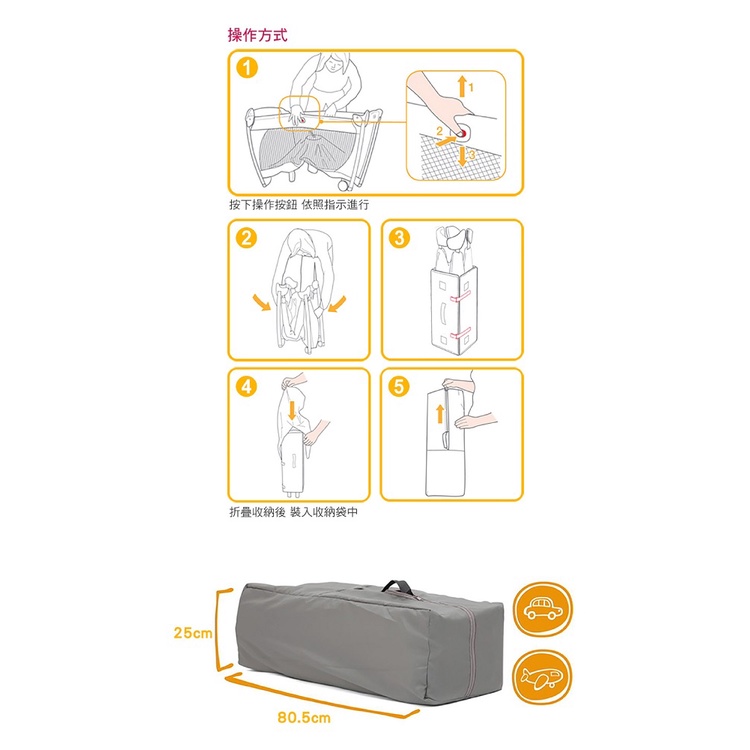 操作方式

1

1
2
3

按下操作按鈕 依照指示進行

2

3

4

5

折疊收納後 裝入收納袋中

25cm

80.5cm